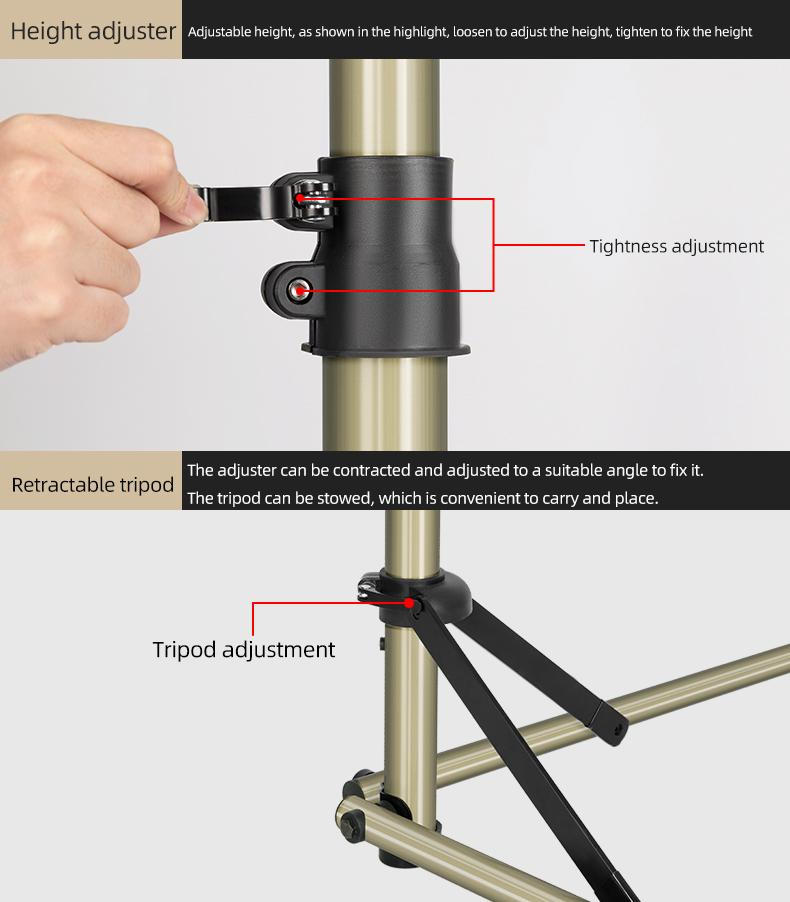 Height adjuster
Adjustable height, as shown in the highlight, loosen to adjust the height, tighten to fix the height

Tightness adjustment

Retractable tripod
The adjuster can be contracted and adjusted to a suitable angle to fix it.
The tripod can be stowed, which is convenient to carry and place.

Tripod adjustment