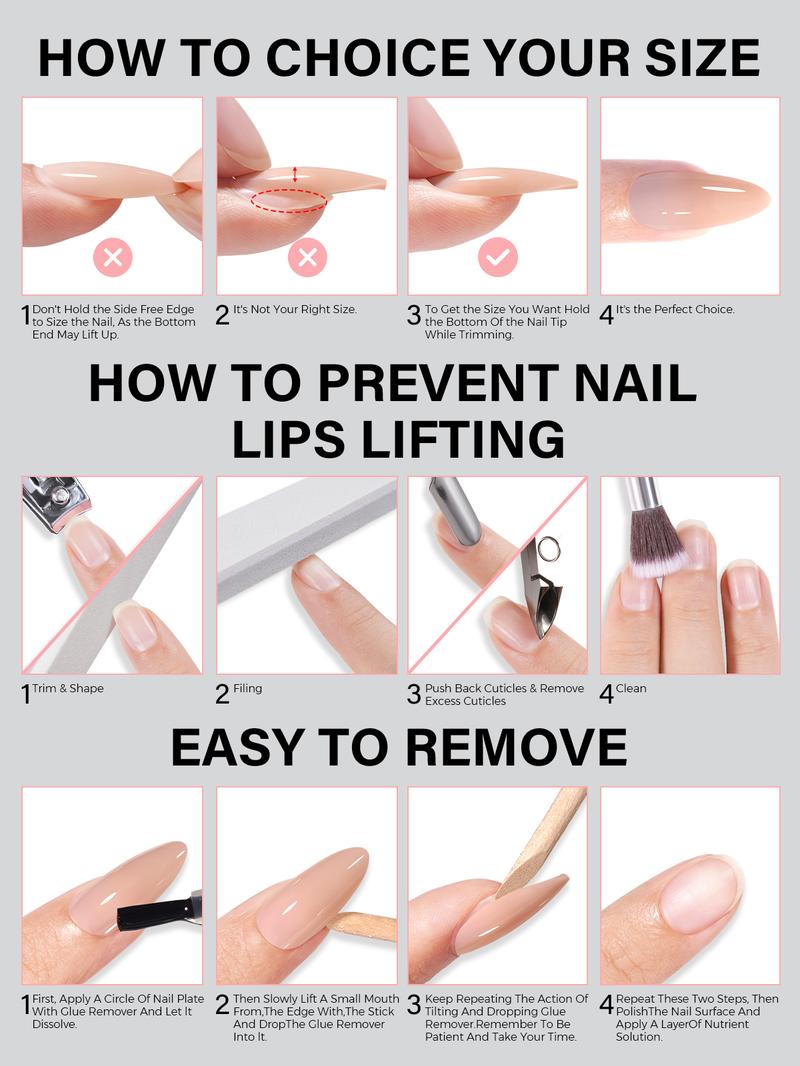 HOW TO CHOICE YOUR SIZE

1 Don't Hold the Side Free Edge to Size the Nail, As the Bottom End May Lift Up.

2 It's Not Your Right Size.

3 To Get the Size You Want Hold the Bottom Of the Nail Tip While Trimming.

4 It's the Perfect Choice.

HOW TO PREVENT NAIL LIPS LIFTING

1 Trim & Shape

2 Filing

3 Push Back Cuticles & Remove Excess Cuticles

4 Clean

EASY TO REMOVE

1 First, Apply A Circle Of Nail Plate With Glue Remover And Let It Dissolve.

2 Then Slowly Lift A Small Mouth From,The Edge With,The Stick And DropThe Glue Remover Into It.

3 Keep Repeating The Action Of Tilting And Dropping Glue Remover.Remember To Be Patient And Take Your Time.

4 Repeat These Two Steps, Then PolishThe Nail Surface And Apply A LayerOf Nutrient Solution.