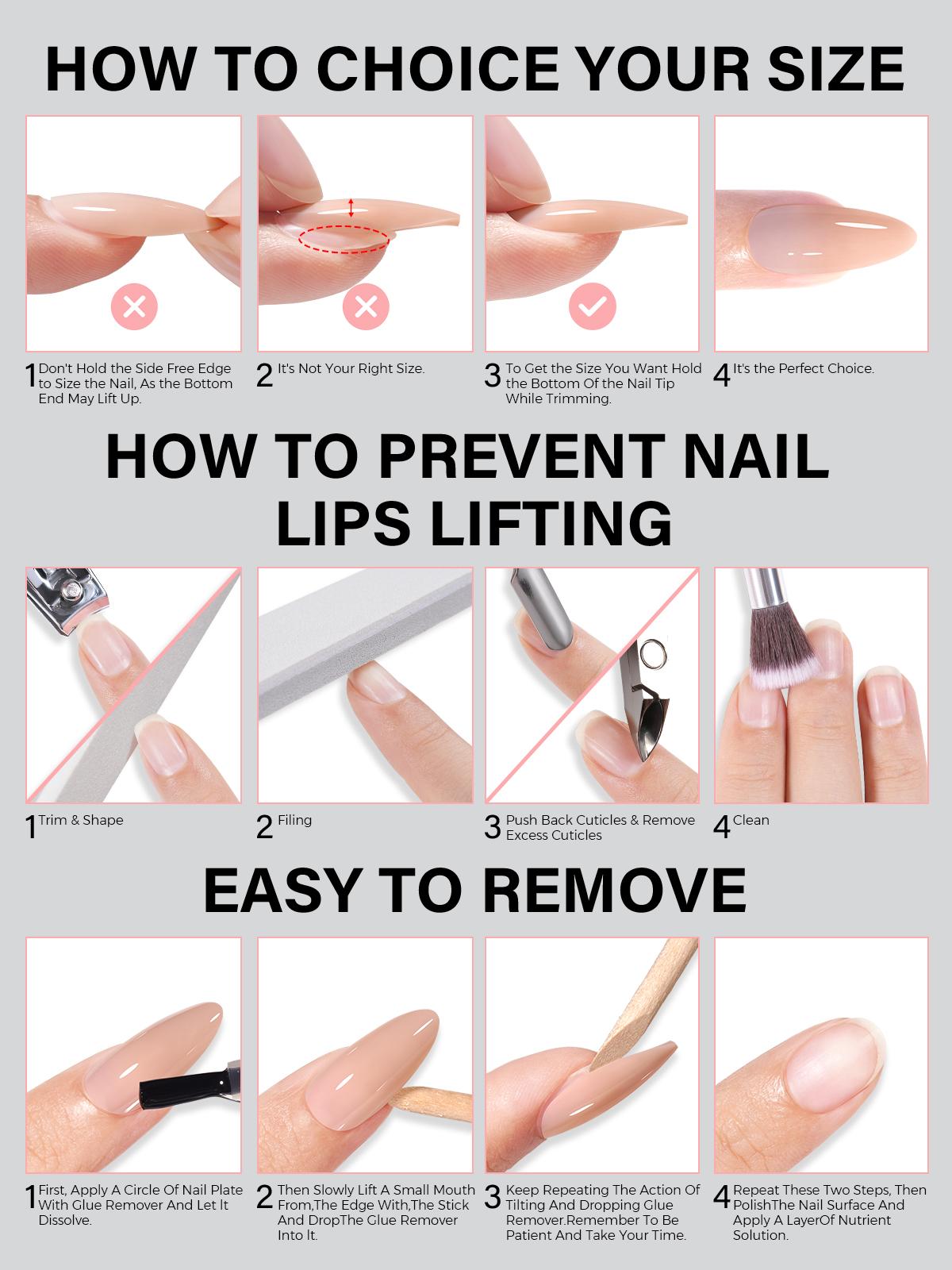 HOW TO CHOICE YOUR SIZE

1 Don't Hold the Side Free Edge to Size the Nail, As the Bottom End May Lift Up.

2 It's Not Your Right Size.

3 To Get the Size You Want Hold the Bottom Of the Nail Tip While Trimming.

4 It's the Perfect Choice.

HOW TO PREVENT NAIL LIPS LIFTING

1 Trim & Shape

2 Filing

3 Push Back Cuticles & Remove Excess Cuticles

4 Clean

EASY TO REMOVE

1 First, Apply A Circle Of Nail Plate With Glue Remover And Let It Dissolve.

2 Then Slowly Lift A Small Mouth From,The Edge With,The Stick And DropThe Glue Remover Into It.

3 Keep Repeating The Action Of Tilting And Dropping Glue Remover.Remember To Be Patient And Take Your Time.

4 Repeat These Two Steps, Then PolishThe Nail Surface And Apply A LayerOf Nutrient Solution.