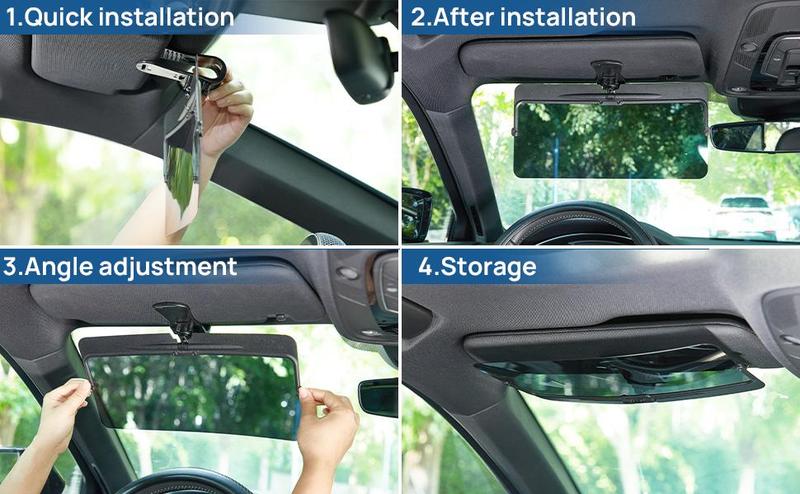 1.Quick installation

2.After installation

3.Angle adjustment

4.Storage