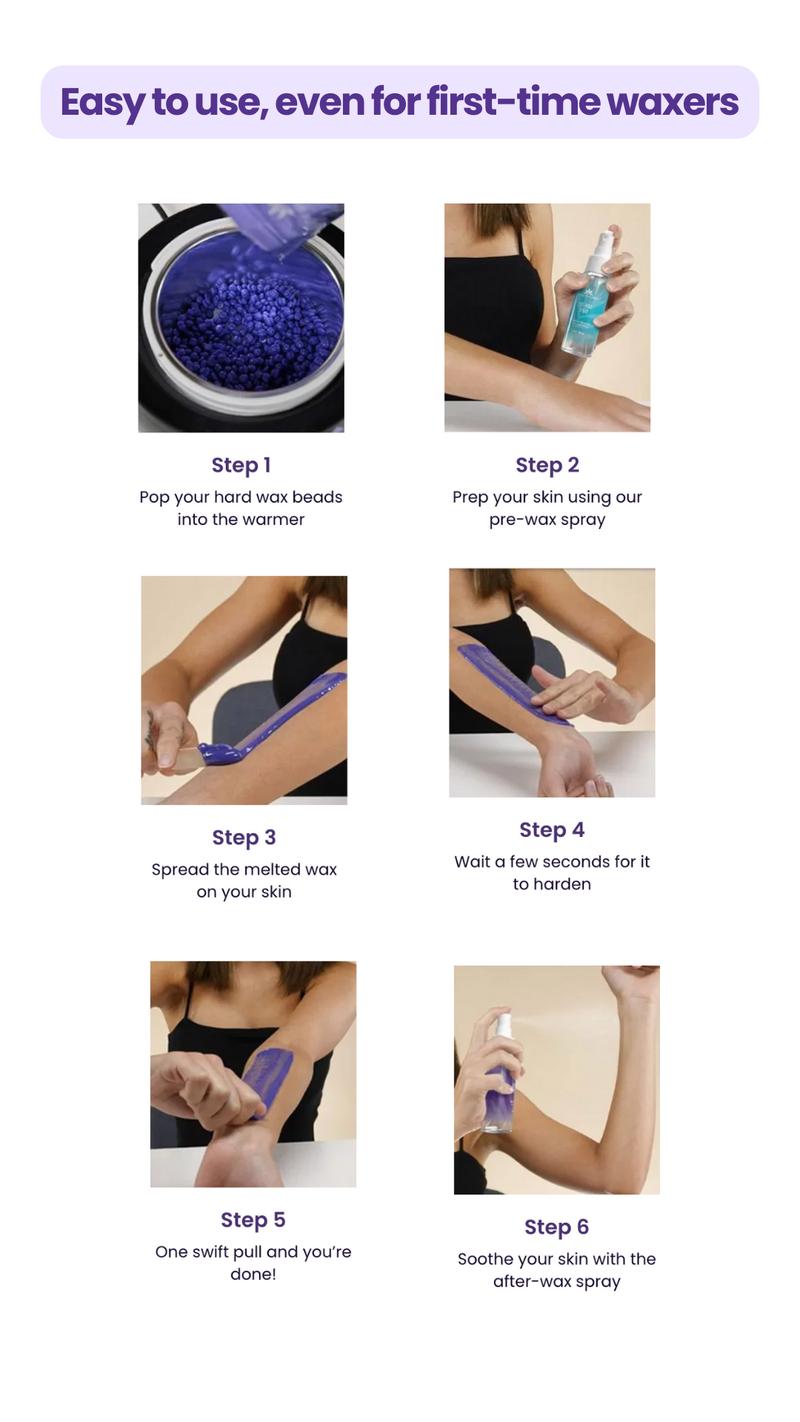 Easy to use, even for first-time waxers

Step 1
Pop your hard wax beads into the warmer

Step 2
Prep your skin using our pre-wax spray

Step 3
Spread the melted wax on your skin

Step 4
Wait a few seconds for it to harden

Step 5
One swift pull and you're done!

Step 6
Soothe your skin with the after-wax spray