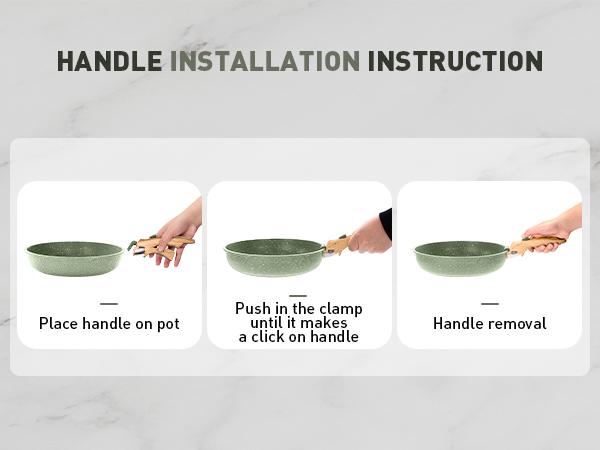 HANDLE INSTALLATION INSTRUCTION

Place handle on pot

Push in the clamp until it makes a click on handle

Handle removal