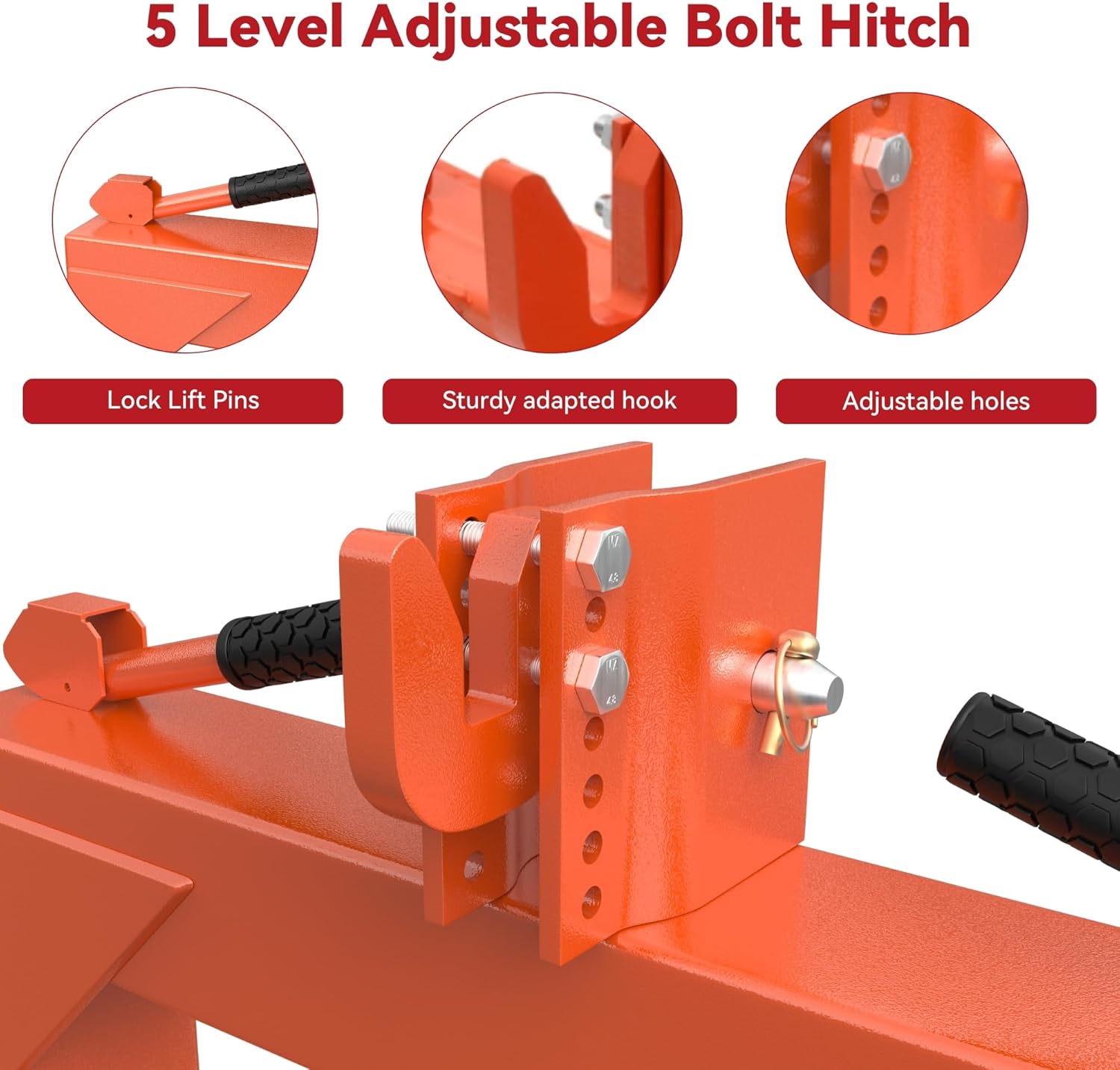 5 Level Adjustable Bolt Hitch

Lock Lift Pins

Sturdy adapted hook

Adjustable holes