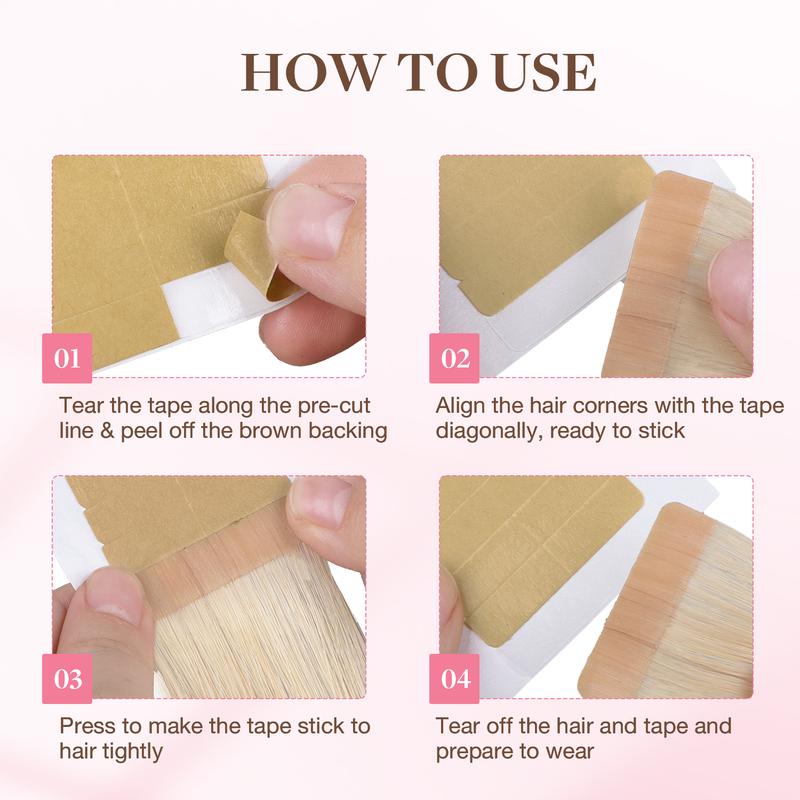 HOW TO USE

01

Tear the tape along the pre-cut line & peel off the brown backing

02

Align the hair corners with the tape diagonally, ready to stick

03

Press to make the tape stick to hair tightly

04

Tear off the hair and tape and prepare to wear