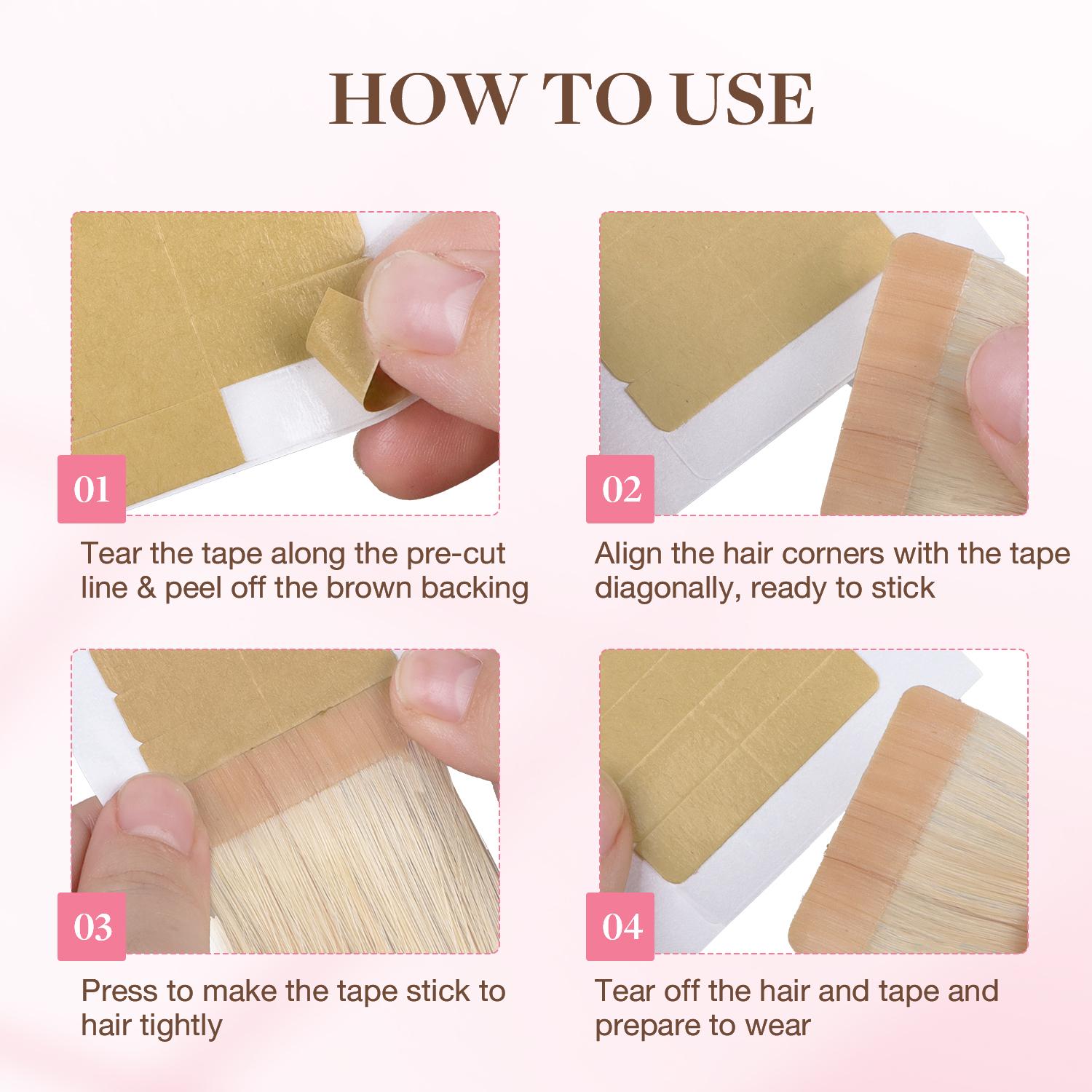 HOW TO USE

01

Tear the tape along the pre-cut line & peel off the brown backing

02

Align the hair corners with the tape diagonally, ready to stick

03

Press to make the tape stick to hair tightly

04

Tear off the hair and tape and prepare to wear