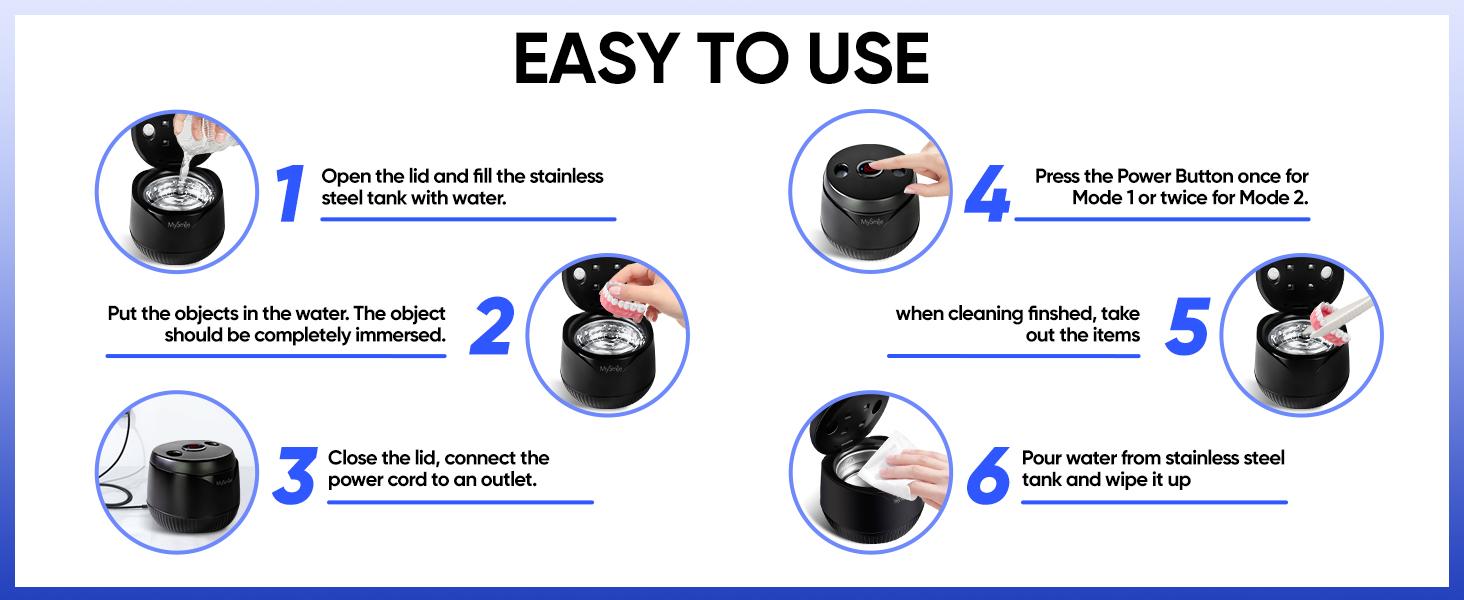 EASY TO USE

1
Open the lid and fill the stainless steel tank with water.

MySmile

Put the objects in the water. The object should be completely immersed.
2

MySmile

3
Close the lid, connect the power cord to an outlet.

MySmile

4
Press the Power Button once for Mode 1 or twice for Mode 2.

MySmile

when cleaning finshed, take out the items
5

6
Pour water from stainless steel tank and wipe it up