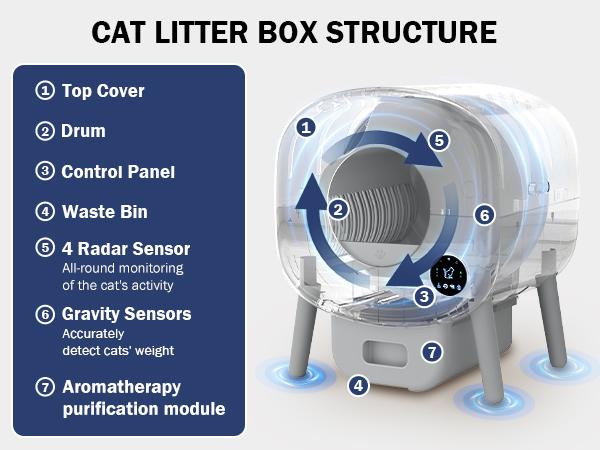 CAT LITTER BOX STRUCTURE

① Top Cover

② Drum

③ Control Panel

④ Waste Bin

⑤ 4 Radar Sensor
All-round monitoring of the cat's activity

⑥ Gravity Sensors
Accurately detect cats' weight

⑦ Aromatherapy purification module

1

5

2

6

3

7

4