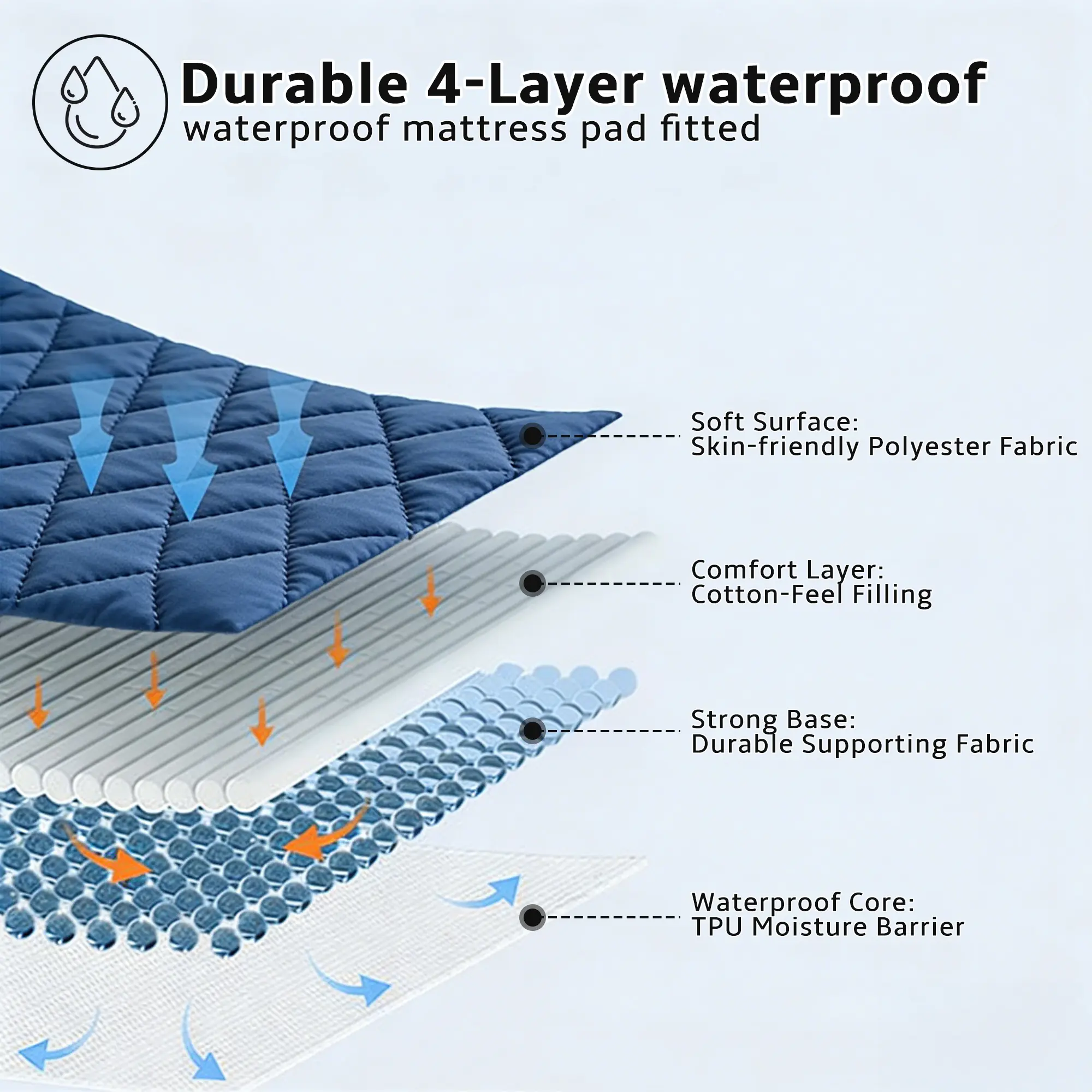 Durable 4-Layer waterproof
waterproof mattress pad fitted

Soft Surface:
Skin-friendly Polyester Fabric

Comfort Layer:
Cotton-Feel Filling

Strong Base:
Durable Supporting Fabric

Waterproof Core:
TPU Moisture Barrier