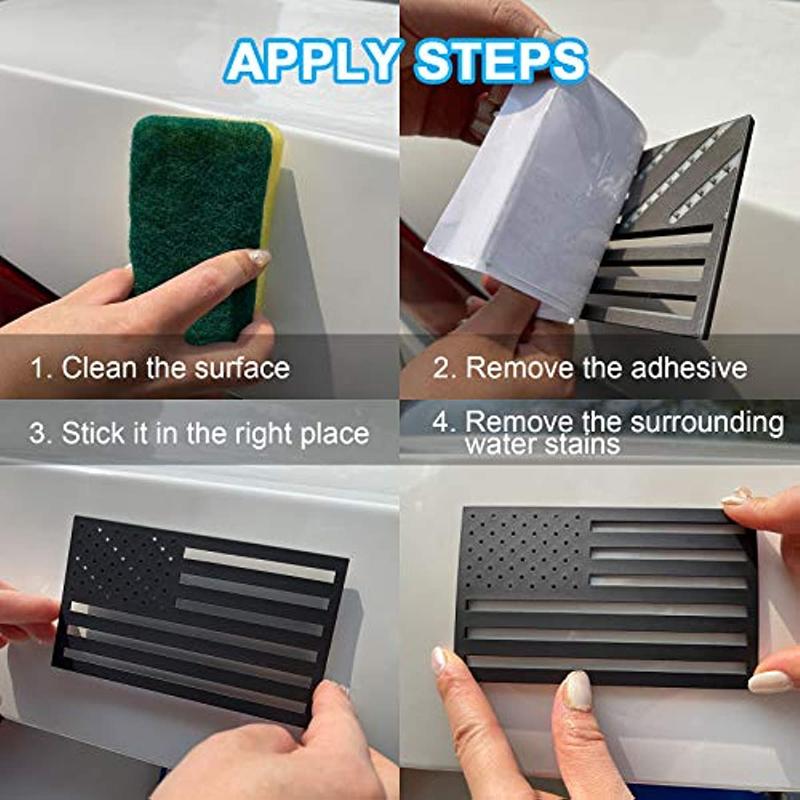 APPLY STEPS

1. Clean the surface

2. Remove the adhesive

3. Stick it in the right place

4. Remove the surrounding water stains