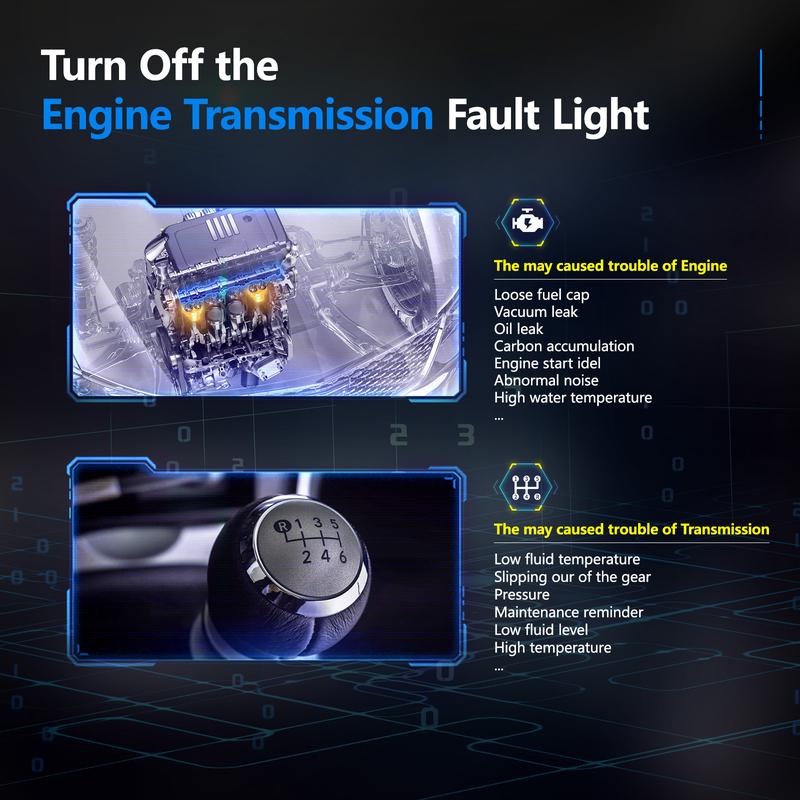 Turn Off the
Engine Transmission Fault Light

The may caused trouble of Engine

Loose fuel cap
Vacuum leak
Oil leak
Carbon accumulation
Engine start idel
Abnormal noise
High water temperature
...

R 1 3 5
2 4 6

The may caused trouble of Transmission

Low fluid temperature
Slipping our of the gear
Pressure
Maintenance reminder
Low fluid level
High temperature
...