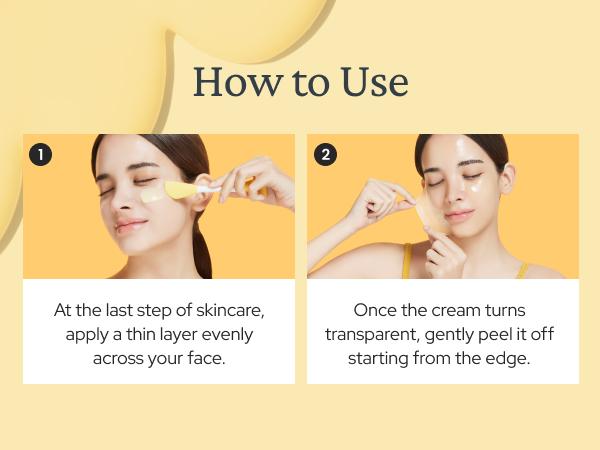 How to Use

1

At the last step of skincare, apply a thin layer evenly across your face.

2

Once the cream turns transparent, gently peel it off starting from the edge.