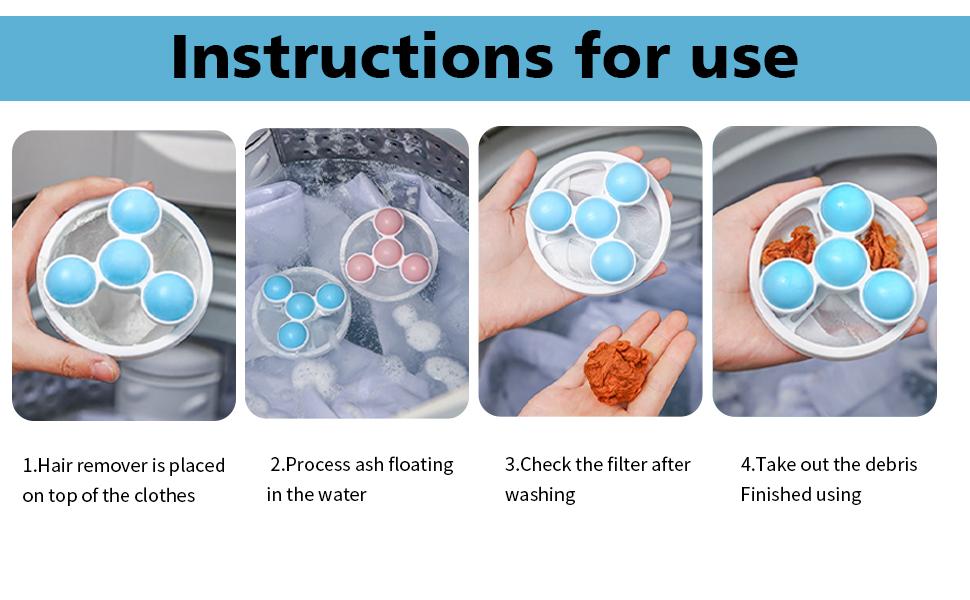 Instructions for use

1.Hair remover is placed on top of the clothes

2.Process ash floating in the water

3.Check the filter after washing

4.Take out the debris Finished using