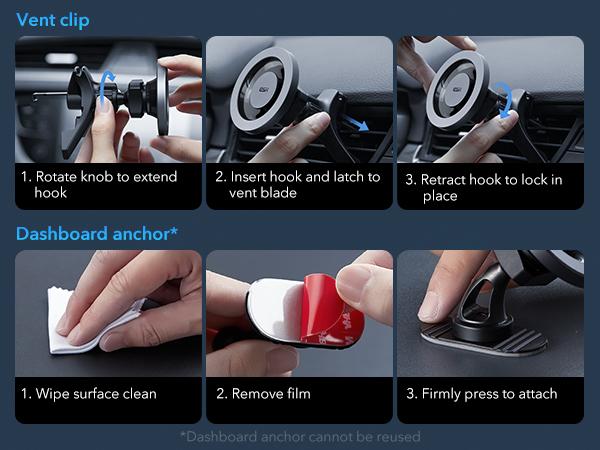 Vent clip

1. Rotate knob to extend hook

2. Insert hook and latch to vent blade

3. Retract hook to lock in place

Dashboard anchor*

1. Wipe surface clean

2. Remove film

3. Firmly press to attach

*Dashboard anchor cannot be reused