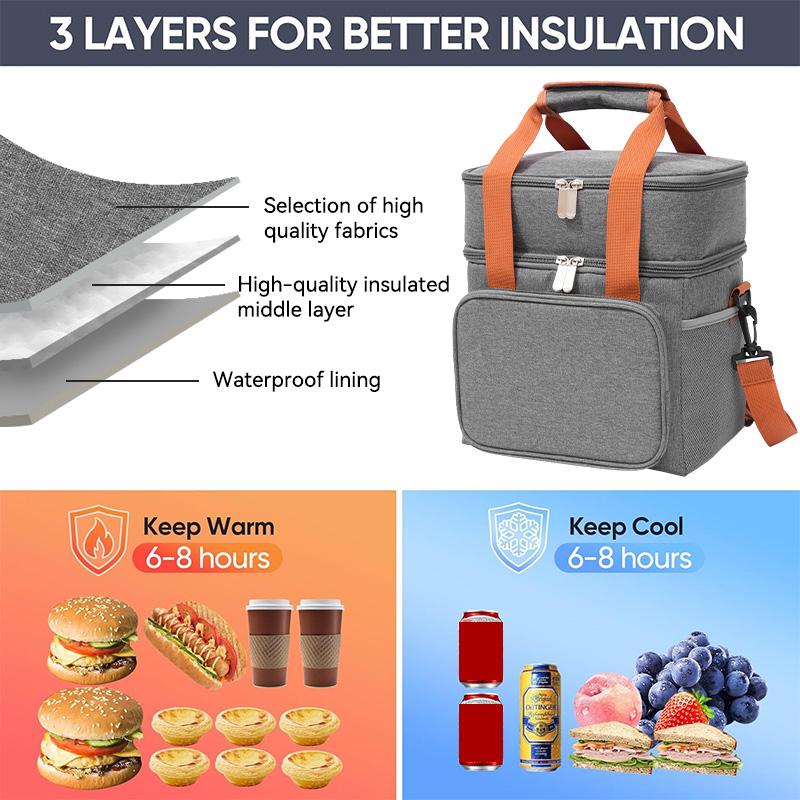 3 LAYERS FOR BETTER INSULATION

Selection of high quality fabrics

High-quality insulated middle layer

Waterproof lining

Keep Warm
6-8 hours

Keep Cool
6-8 hours

OETTINGER