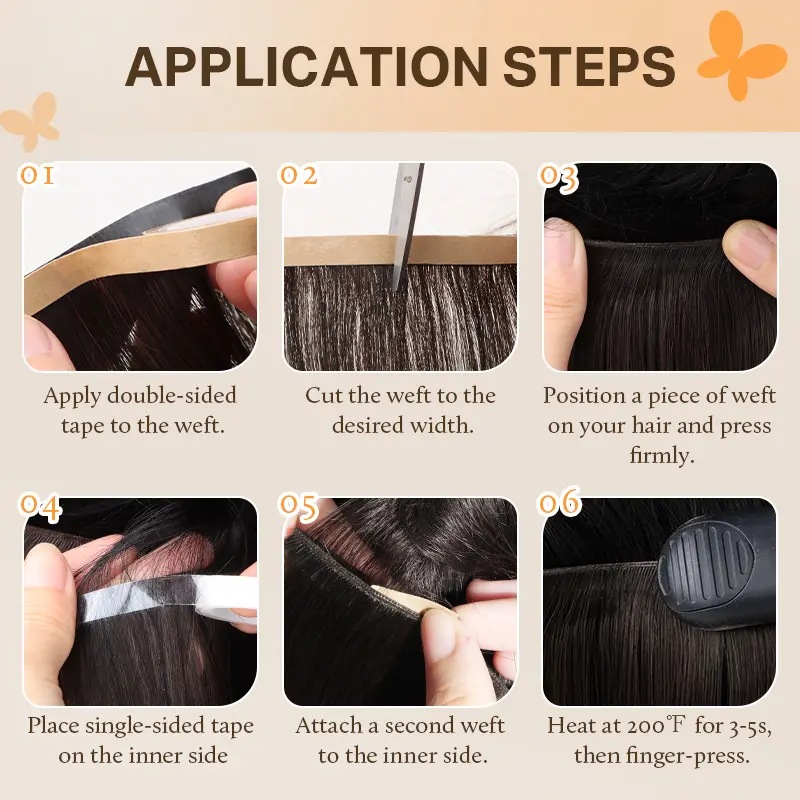 APPLICATION STEPS

01

Apply double-sided tape to the weft.

02

Cut the weft to the desired width.

03

Position a piece of weft on your hair and press firmly.

04

Place single-sided tape on the inner side

05

Attach a second weft to the inner side.

06

Heat at 200℉ for 3-5s, then finger-press.