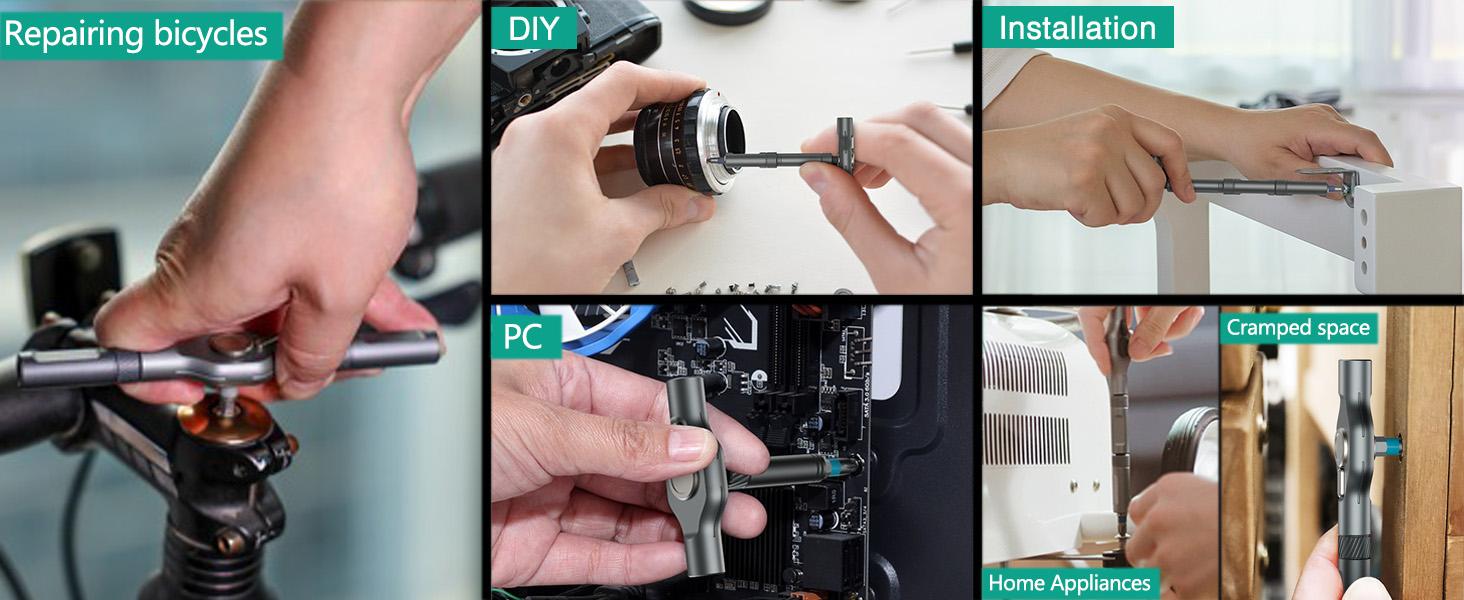 Repairing bicycles

DIY

Installation

PC

Cramped space

Home Appliances