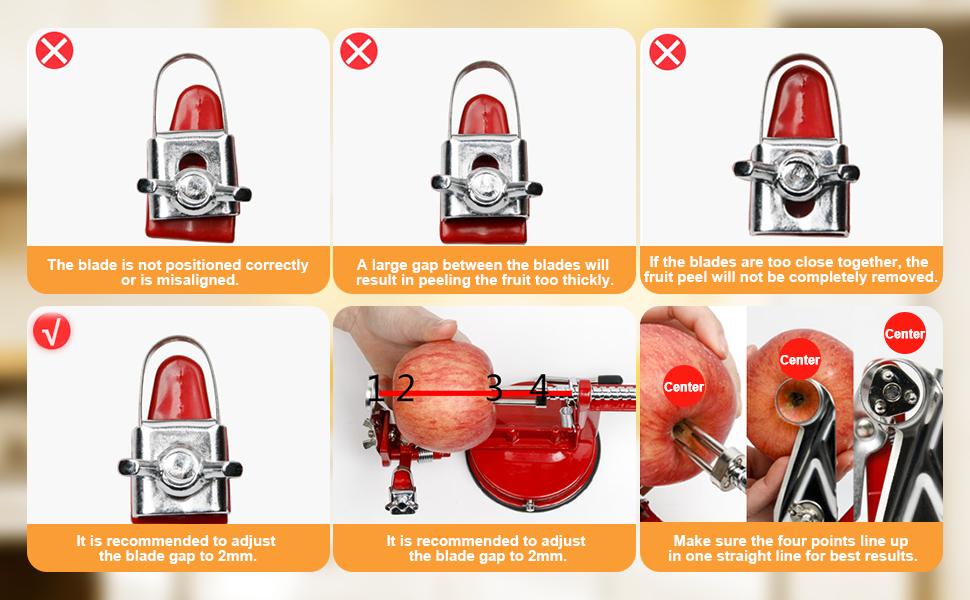 The blade is not positioned correctly or is misaligned.

A large gap between the blades will result in peeling the fruit too thickly.

If the blades are too close together, the fruit peel will not be completely removed.

√

It is recommended to adjust the blade gap to 2mm.

1 2 3 4

It is recommended to adjust the blade gap to 2mm.

Center

Center

Center

Make sure the four points line up in one straight line for best results.