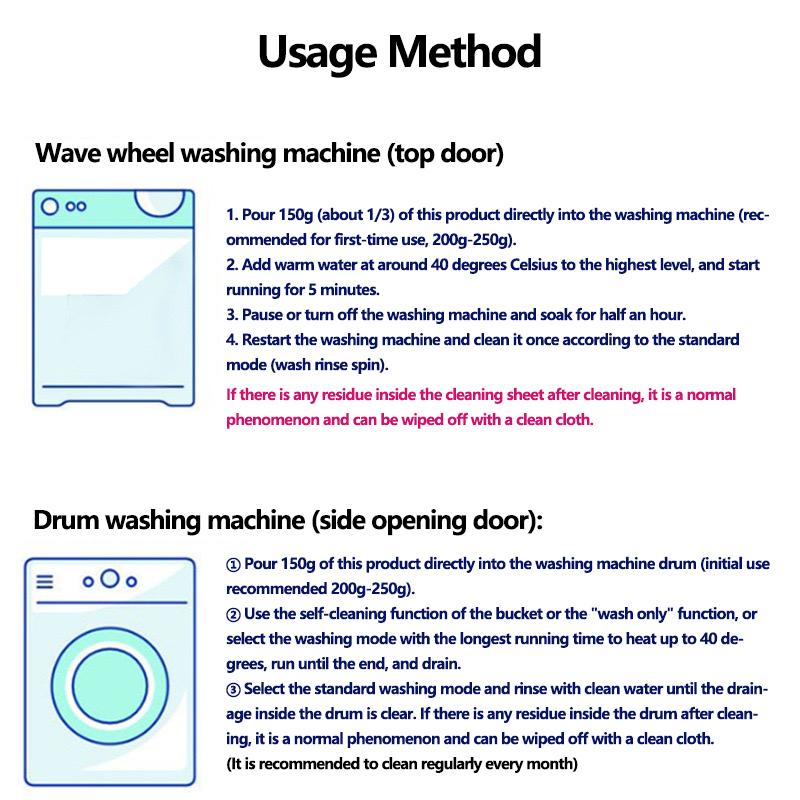 Usage Method

Wave wheel washing machine (top door)

1. Pour 150g (about 1/3) of this product directly into the washing machine (recommended for first-time use, 200g-250g).
2. Add warm water at around 40 degrees Celsius to the highest level, and start running for 5 minutes.
3. Pause or turn off the washing machine and soak for half an hour.
4. Restart the washing machine and clean it once according to the standard mode (wash rinse spin).
If there is any residue inside the cleaning sheet after cleaning, it is a normal phenomenon and can be wiped off with a clean cloth.

Drum washing machine (side opening door):

① Pour 150g of this product directly into the washing machine drum (initial use recommended 200g-250g).
② Use the self-cleaning function of the bucket or the "wash only" function, or select the washing mode with the longest running time to heat up to 40 degrees, run until the end, and drain.
③ Select the standard washing mode and rinse with clean water until the drainage inside the drum is clear. If there is any residue inside the drum after cleaning, it is a normal phenomenon and can be wiped off with a clean cloth.
(It is recommended to clean regularly every month)