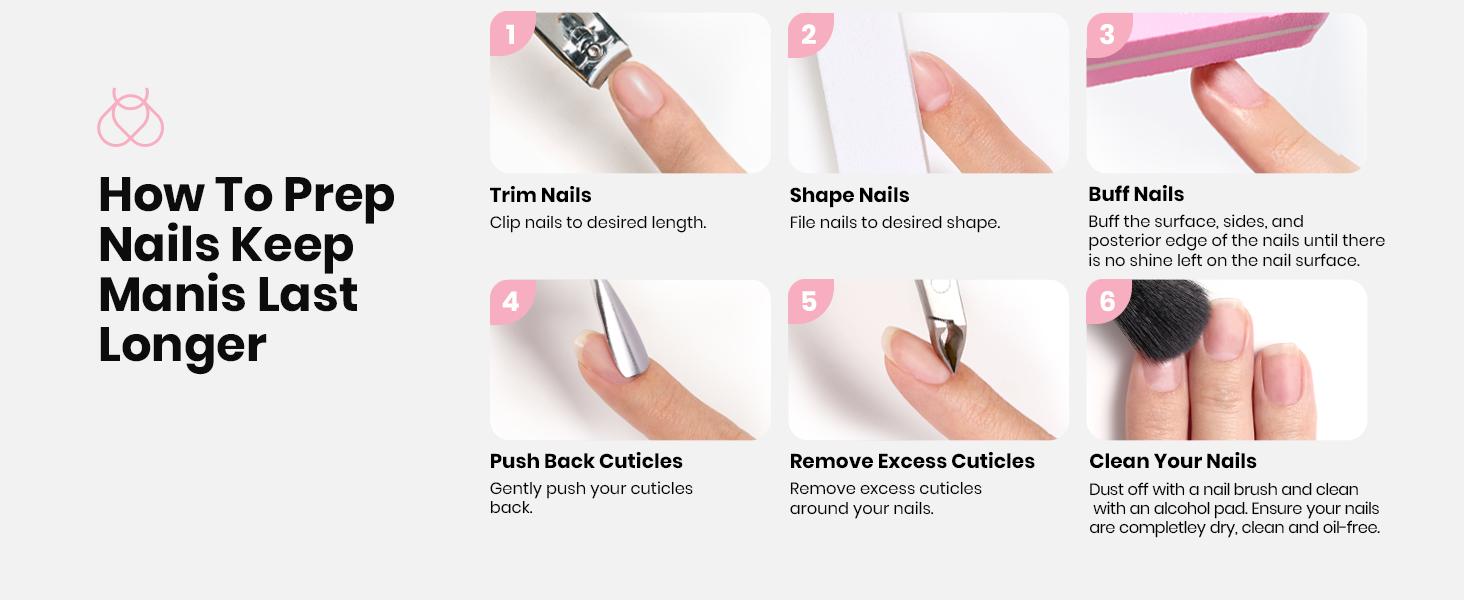 How To Prep Nails Keep Manis Last Longer

1
Trim Nails
Clip nails to desired length.

2
Shape Nails
File nails to desired shape.

3
Buff Nails
Buff the surface, sides, and posterior edge of the nails until there is no shine left on the nail surface.

4
Push Back Cuticles
Gently push your cuticles back.

5
Remove Excess Cuticles
Remove excess cuticles around your nails.

6
Clean Your Nails
Dust off with a nail brush and clean with an alcohol pad. Ensure your nails are completley dry, clean and oil-free.