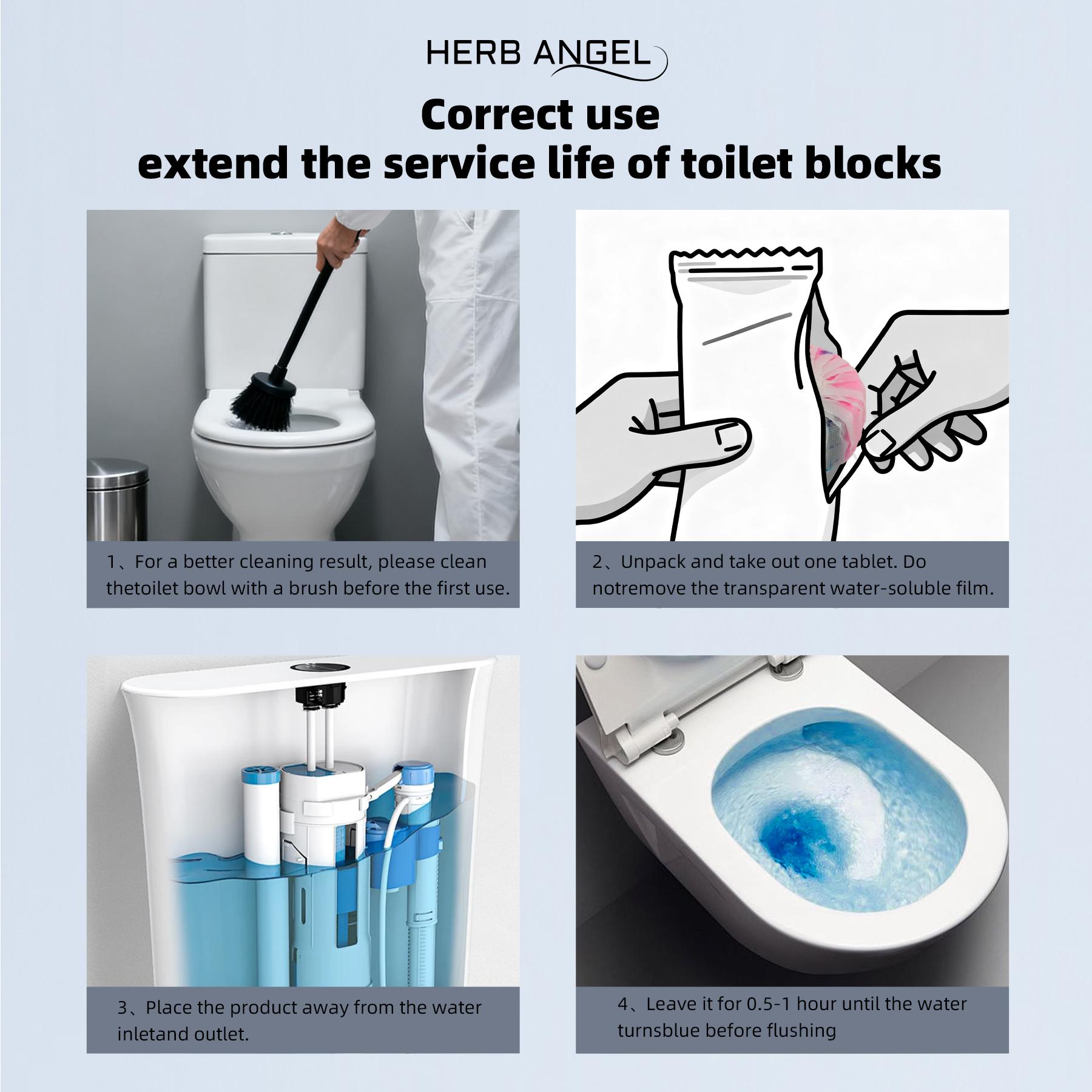 HERB ANGEL

Correct use
extend the service life of toilet blocks

1、For a better cleaning result, please clean thetoilet bowl with a brush before the first use.

2、Unpack and take out one tablet. Do notremove the transparent water-soluble film.

3、Place the product away from the water inletand outlet.

4、Leave it for 0.5-1 hour until the water turnsblue before flushing