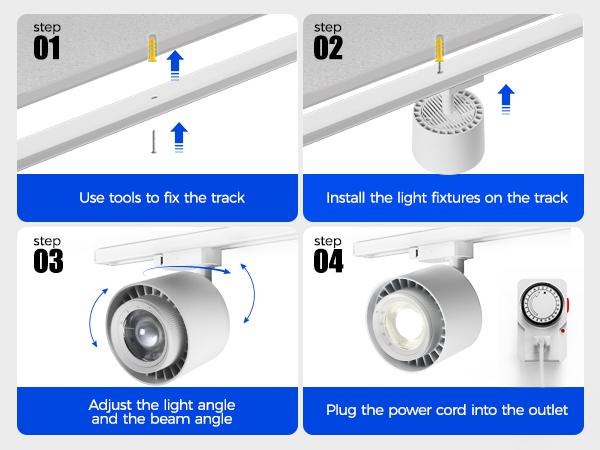 step
01

Use tools to fix the track

step
02

Install the light fixtures on the track

step
03

Adjust the light angle and the beam angle

step
04

Plug the power cord into the outlet