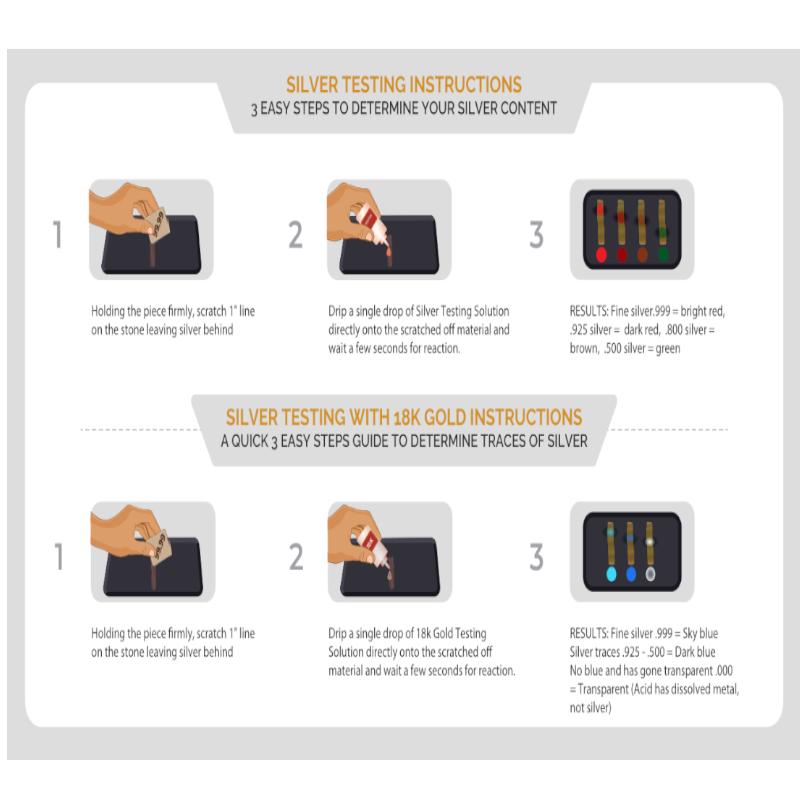 SILVER TESTING INSTRUCTIONS
3 EASY STEPS TO DETERMINE YOUR SILVER CONTENT

1

99.99

Holding the piece firmly, scratch 1" line on the stone leaving silver behind

2

Drip a single drop of Silver Testing Solution directly onto the scratched off material and wait a few seconds for reaction.

3

RESULTS: Fine silver.999 = bright red, .925 silver = dark red, .800 silver = brown, .500 silver = green

SILVER TESTING WITH 18K GOLD INSTRUCTIONS
A QUICK 3 EASY STEPS GUIDE TO DETERMINE TRACES OF SILVER

1

99.99

Holding the piece firmly, scratch 1" line on the stone leaving silver behind

2

Drip a single drop of 18k Gold Testing Solution directly onto the scratched off material and wait a few seconds for reaction.

3

RESULTS: Fine silver .999 = Sky blue
Silver traces .925 - .500 = Dark blue
No blue and has gone transparent .000 = Transparent (Acid has dissolved metal, not silver)