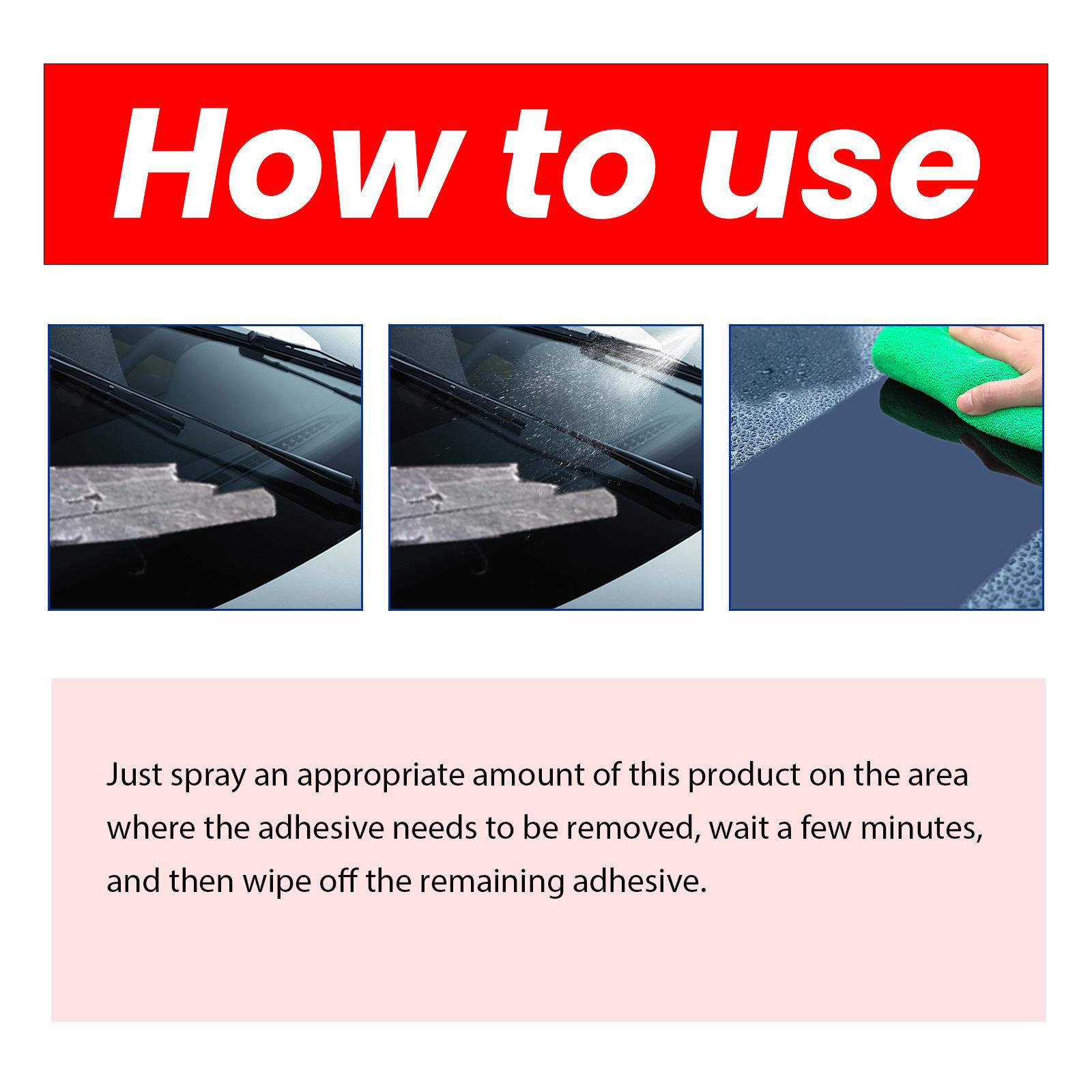 How to use

Just spray an appropriate amount of this product on the area where the adhesive needs to be removed, wait a few minutes, and then wipe off the remaining adhesive.