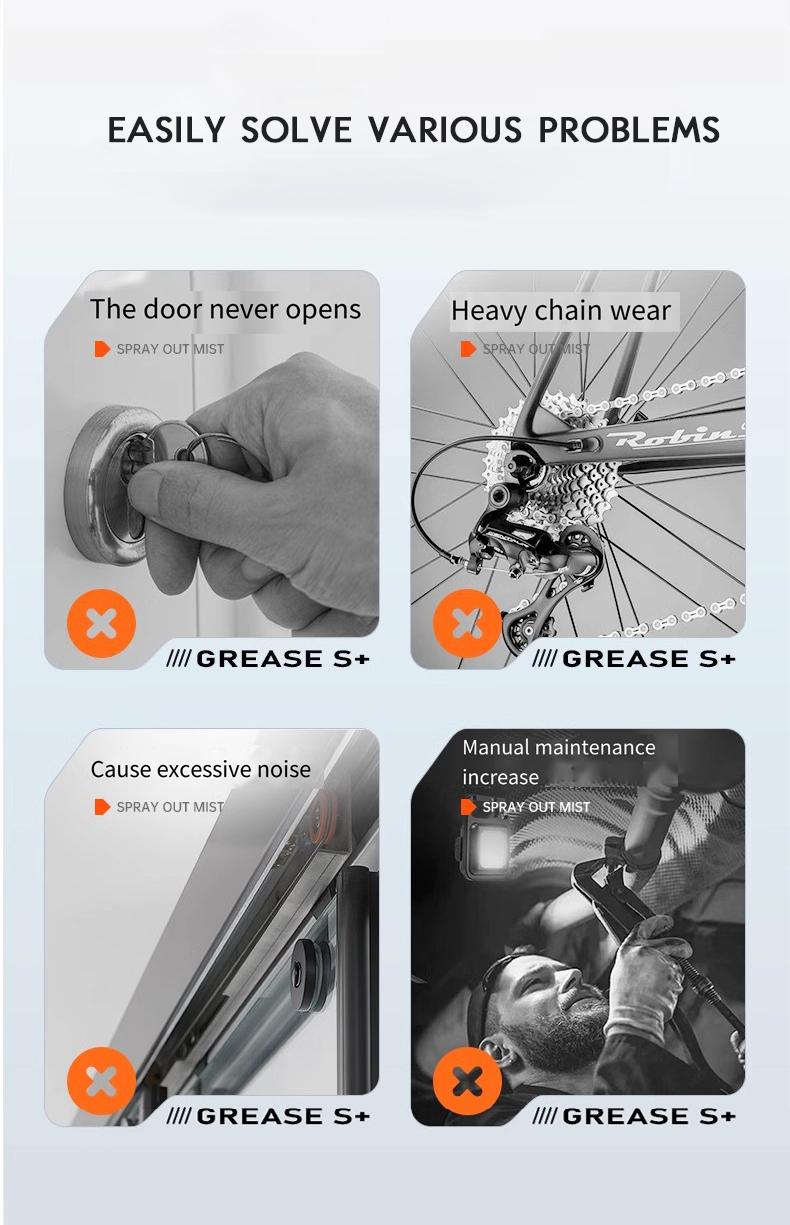 EASILY SOLVE VARIOUS PROBLEMS

The door never opens

SPRAY OUT MIST

//// GREASE S+

Heavy chain wear

SPRAY OUT MIST

Robin

//// GREASE S+

Cause excessive noise

SPRAY OUT MIST

//// GREASE S+

Manual maintenance increase

SPRAY OUT MIST

//// GREASE S+