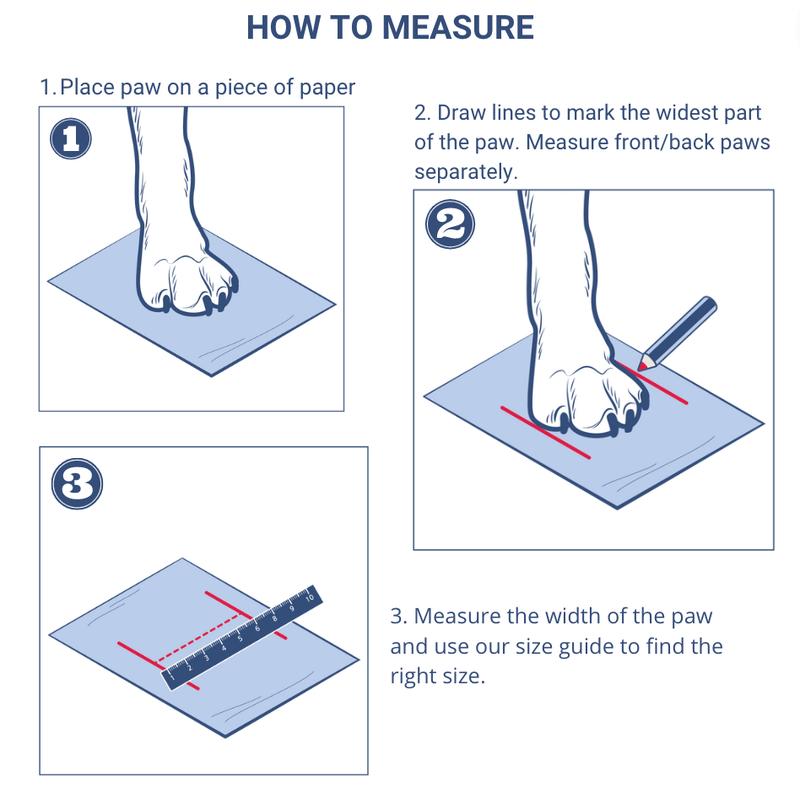 HOW TO MEASURE

1. Place paw on a piece of paper

1

2. Draw lines to mark the widest part of the paw. Measure front/back paws separately.

2

3

1 2 3 4 5 6 7 8 9 10

3. Measure the width of the paw and use our size guide to find the right size.