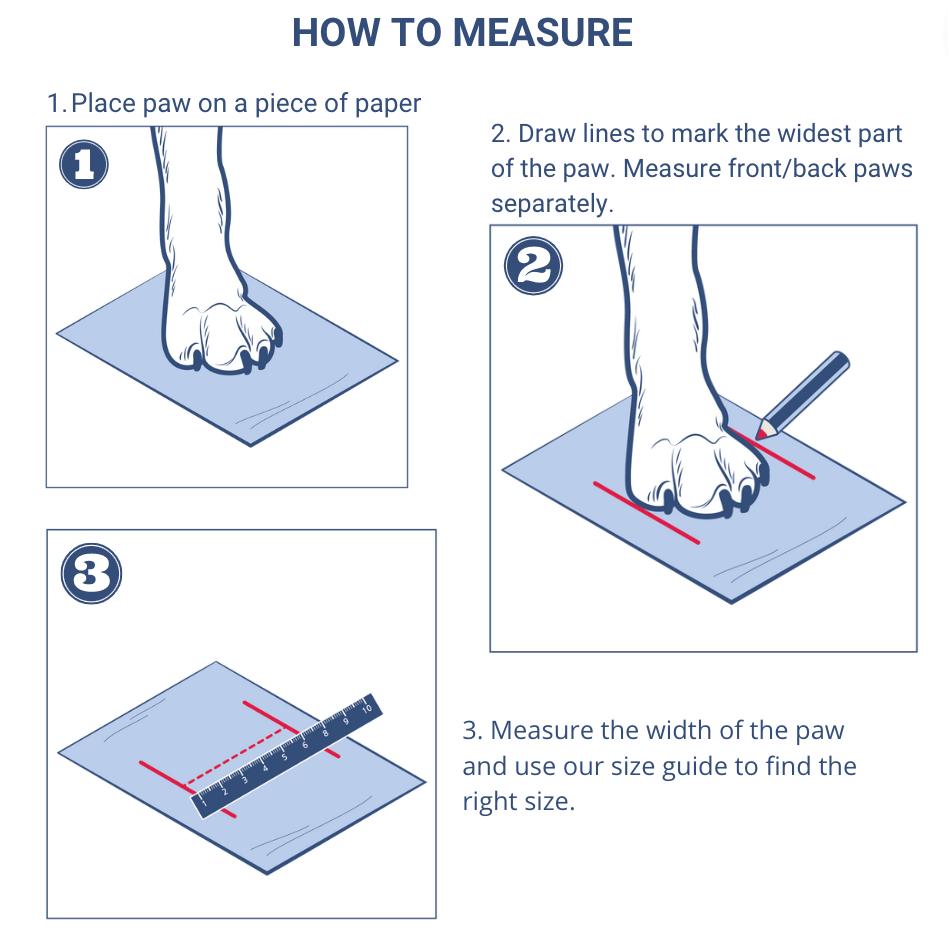 HOW TO MEASURE

1. Place paw on a piece of paper

1

2. Draw lines to mark the widest part of the paw. Measure front/back paws separately.

2

3

1 2 3 4 5 6 7 8 9 10

3. Measure the width of the paw and use our size guide to find the right size.