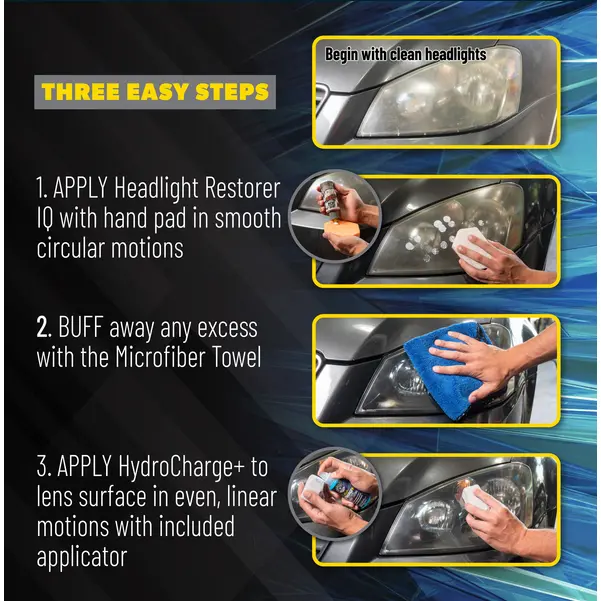 THREE EASY STEPS

Begin with clean headlights

1. APPLY Headlight Restorer IQ with hand pad in smooth circular motions

2. BUFF away any excess with the Microfiber Towel

3. APPLY HydroCharge+ to lens surface in even, linear motions with included applicator