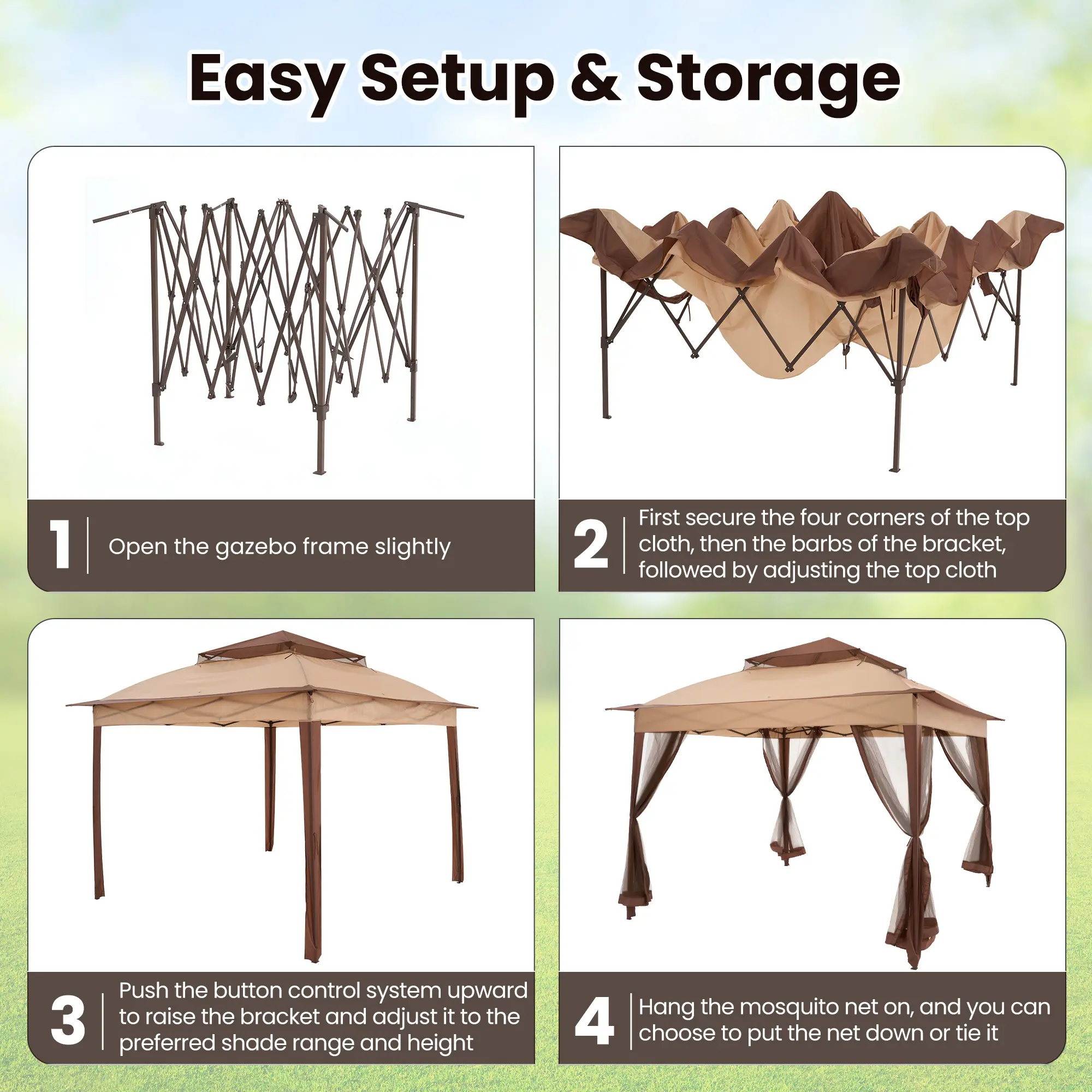 Easy Setup & Storage

1 Open the gazebo frame slightly

2 First secure the four corners of the top cloth, then the barbs of the bracket, followed by adjusting the top cloth

3 Push the button control system upward to raise the bracket and adjust it to the preferred shade range and height

4 Hang the mosquito net on, and you can choose to put the net down or tie it