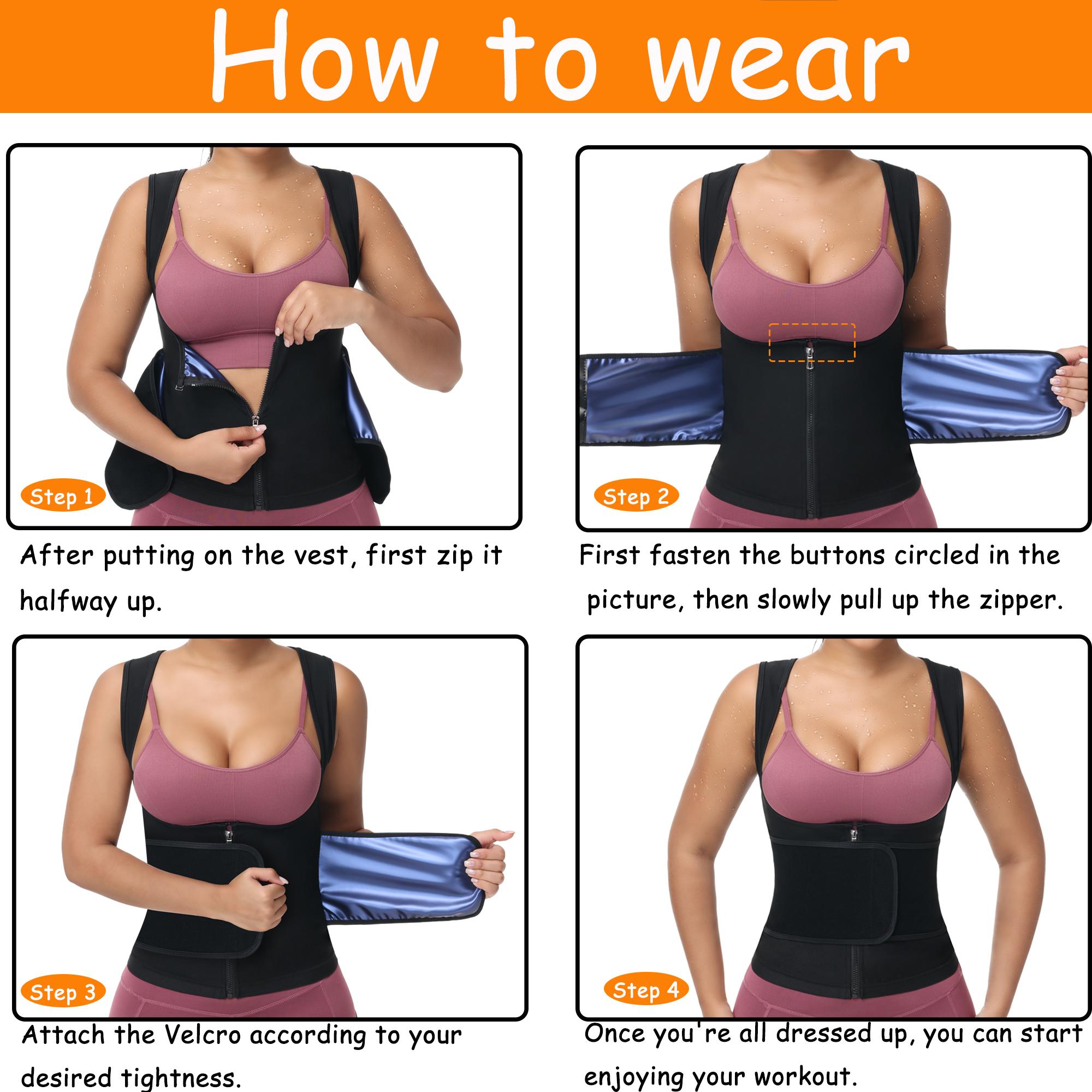 How to wear

Step 1

After putting on the vest, first zip it halfway up.

Step 2

First fasten the buttons circled in the picture, then slowly pull up the zipper.

Step 3

Attach the Velcro according to your desired tightness.

Step 4

Once you're all dressed up, you can start enjoying your workout.