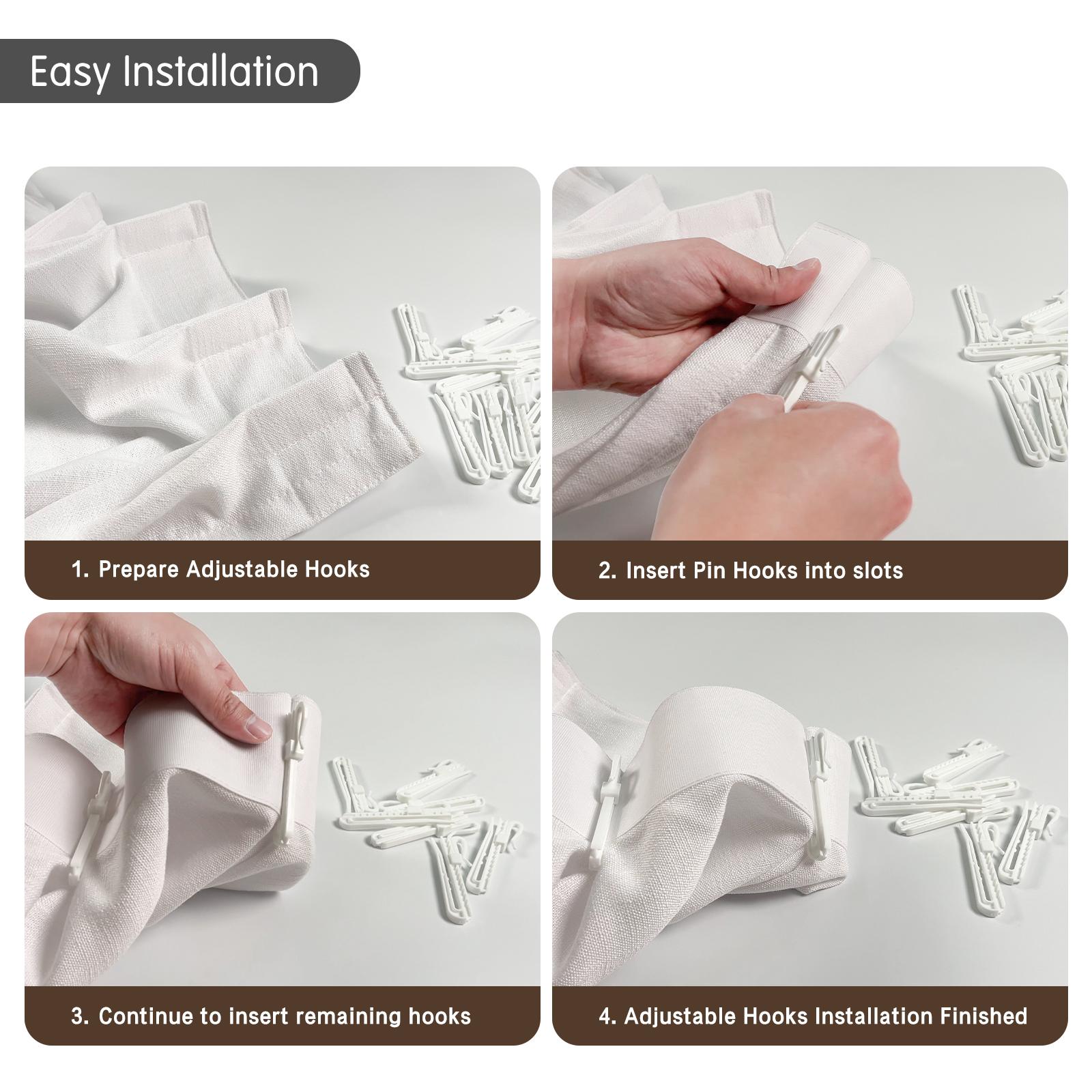 Easy Installation

1. Prepare Adjustable Hooks

2. Insert Pin Hooks into slots

3. Continue to insert remaining hooks

4. Adjustable Hooks Installation Finished