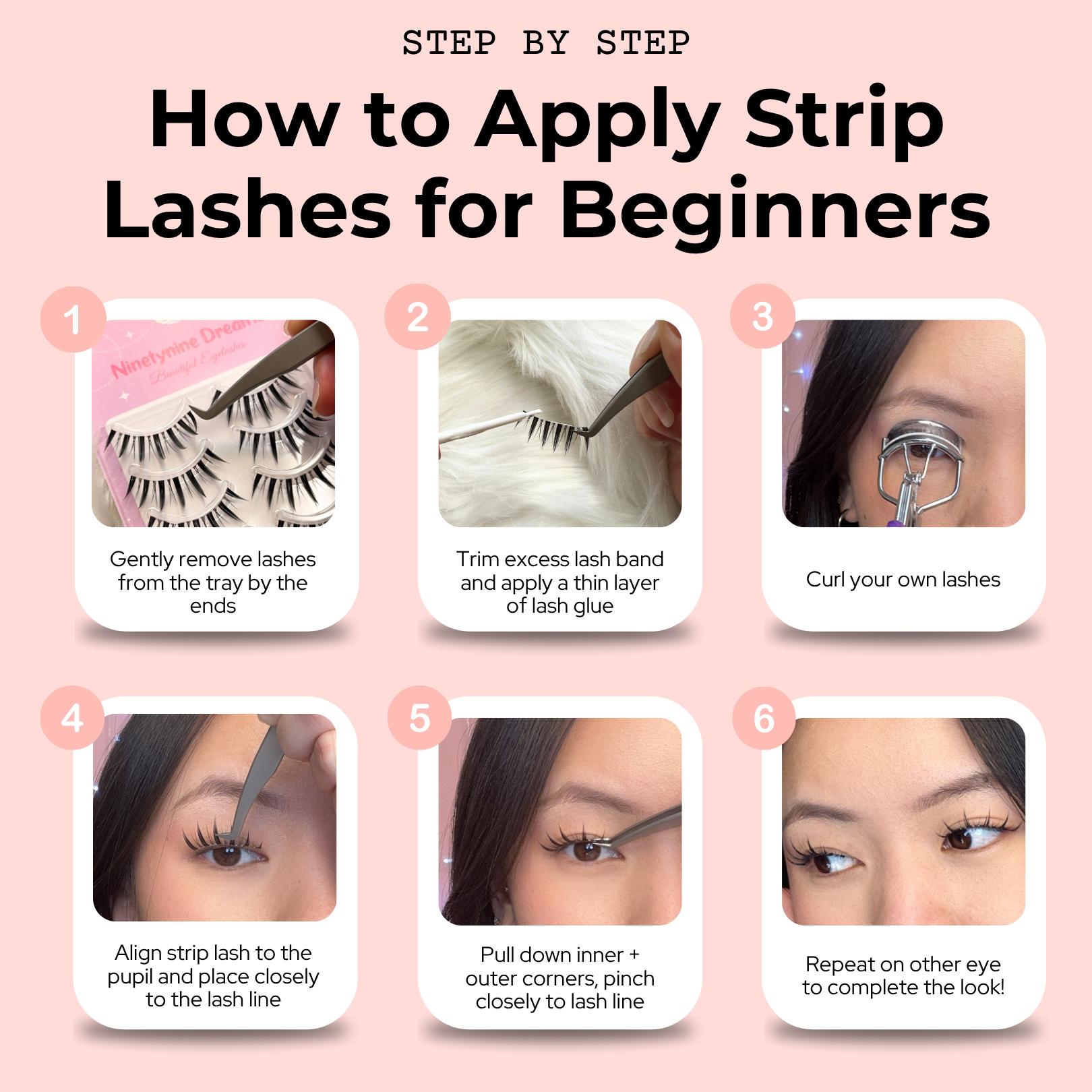 STEP BY STEP

How to Apply Strip Lashes for Beginners

1

Ninetynine Dream

Beautiful Eyelashes

Gently remove lashes from the tray by the ends

2

Trim excess lash band and apply a thin layer of lash glue

3

Curl your own lashes

4

Align strip lash to the pupil and place closely to the lash line

5

Pull down inner + outer corners, pinch closely to lash line

6

Repeat on other eye to complete the look!