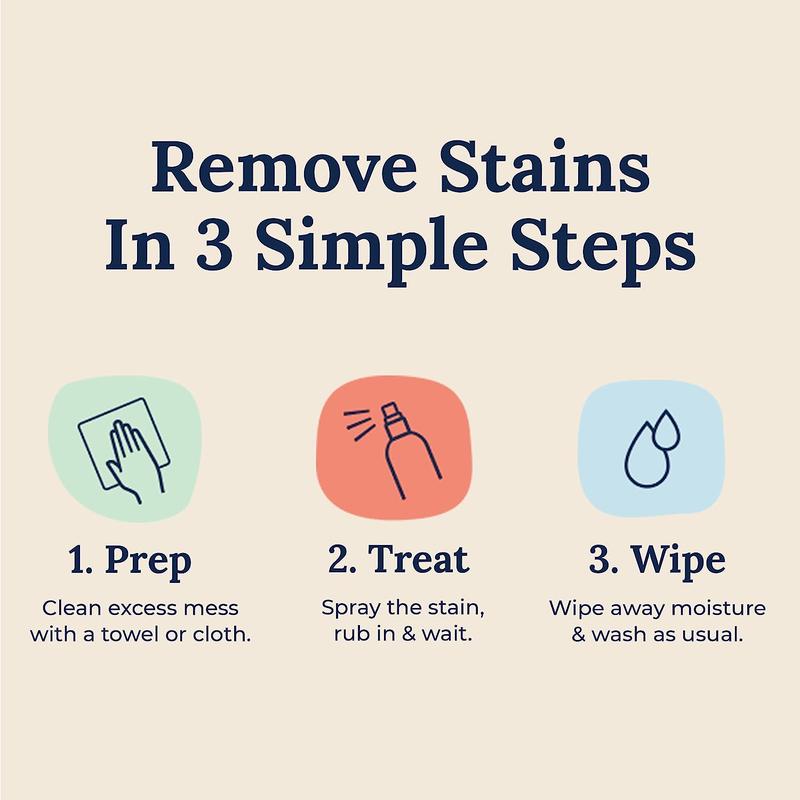 Remove Stains
In 3 Simple Steps

1. Prep
Clean excess mess with a towel or cloth.

2. Treat
Spray the stain, rub in & wait.

3. Wipe
Wipe away moisture & wash as usual.