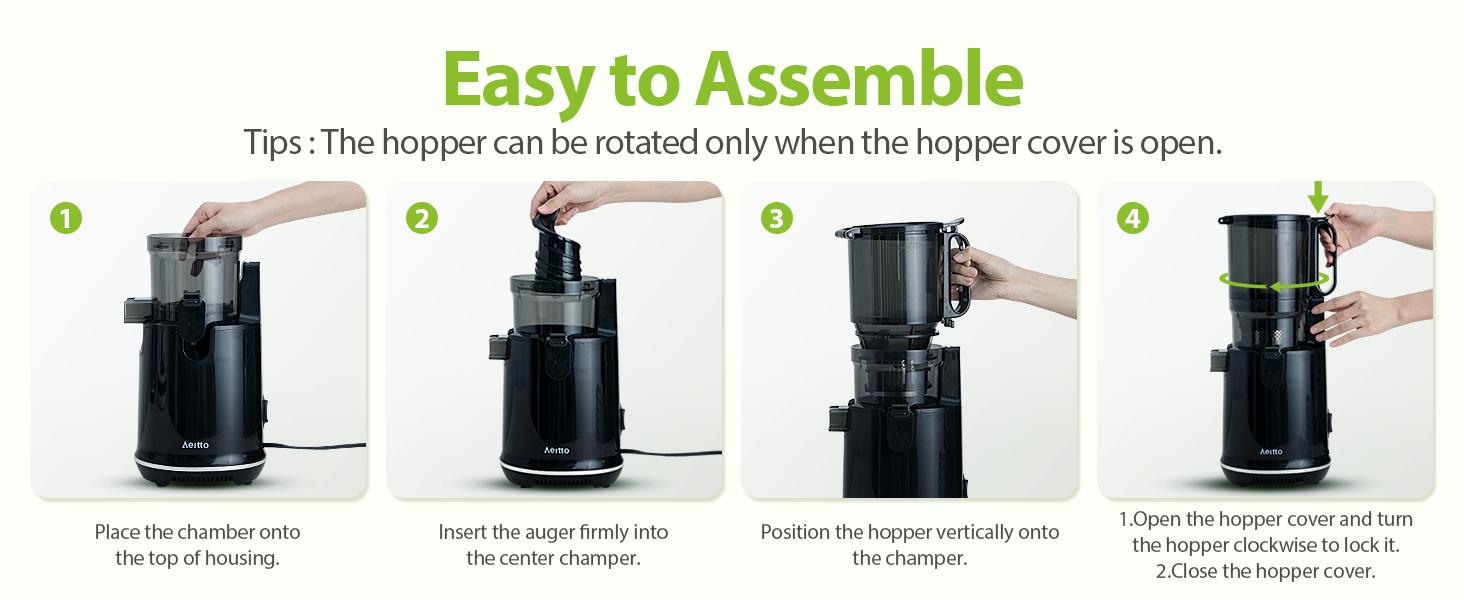 Easy to Assemble

Tips : The hopper can be rotated only when the hopper cover is open.

1

Aeitto

Place the chamber onto the top of housing.

2

Aeitto

Insert the auger firmly into the center champer.

3

Position the hopper vertically onto the champer.

4

Aeitto

1.Open the hopper cover and turn the hopper clockwise to lock it.
2.Close the hopper cover.