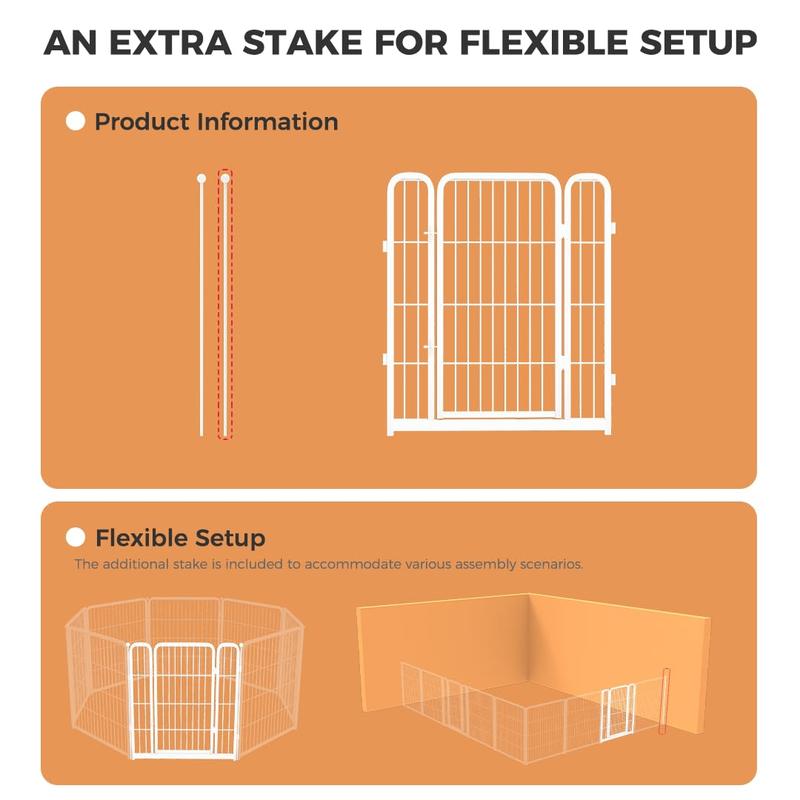 AN EXTRA STAKE FOR FLEXIBLE SETUP

Product Information

Flexible Setup

The additional stake is included to accommodate various assembly scenarios.