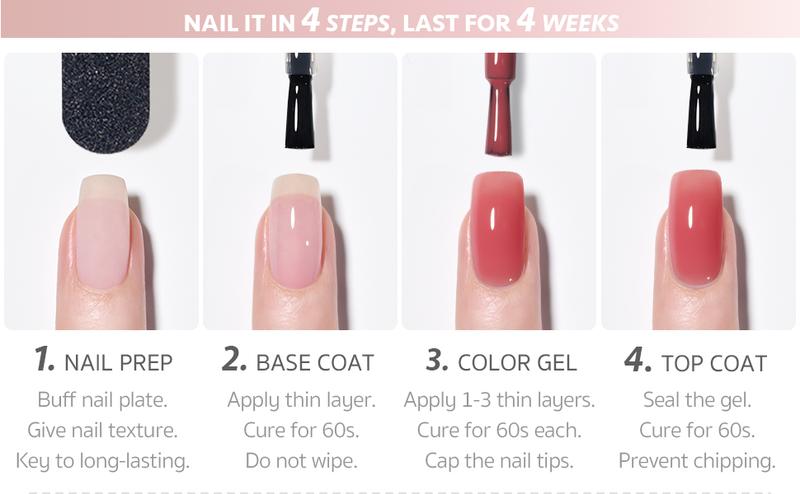 NAIL IT IN 4 STEPS, LAST FOR 4 WEEKS

1. NAIL PREP
Buff nail plate.
Give nail texture.
Key to long-lasting.

2. BASE COAT
Apply thin layer.
Cure for 60s.
Do not wipe.

3. COLOR GEL
Apply 1-3 thin layers.
Cure for 60s each.
Cap the nail tips.

4. TOP COAT
Seal the gel.
Cure for 60s.
Prevent chipping.