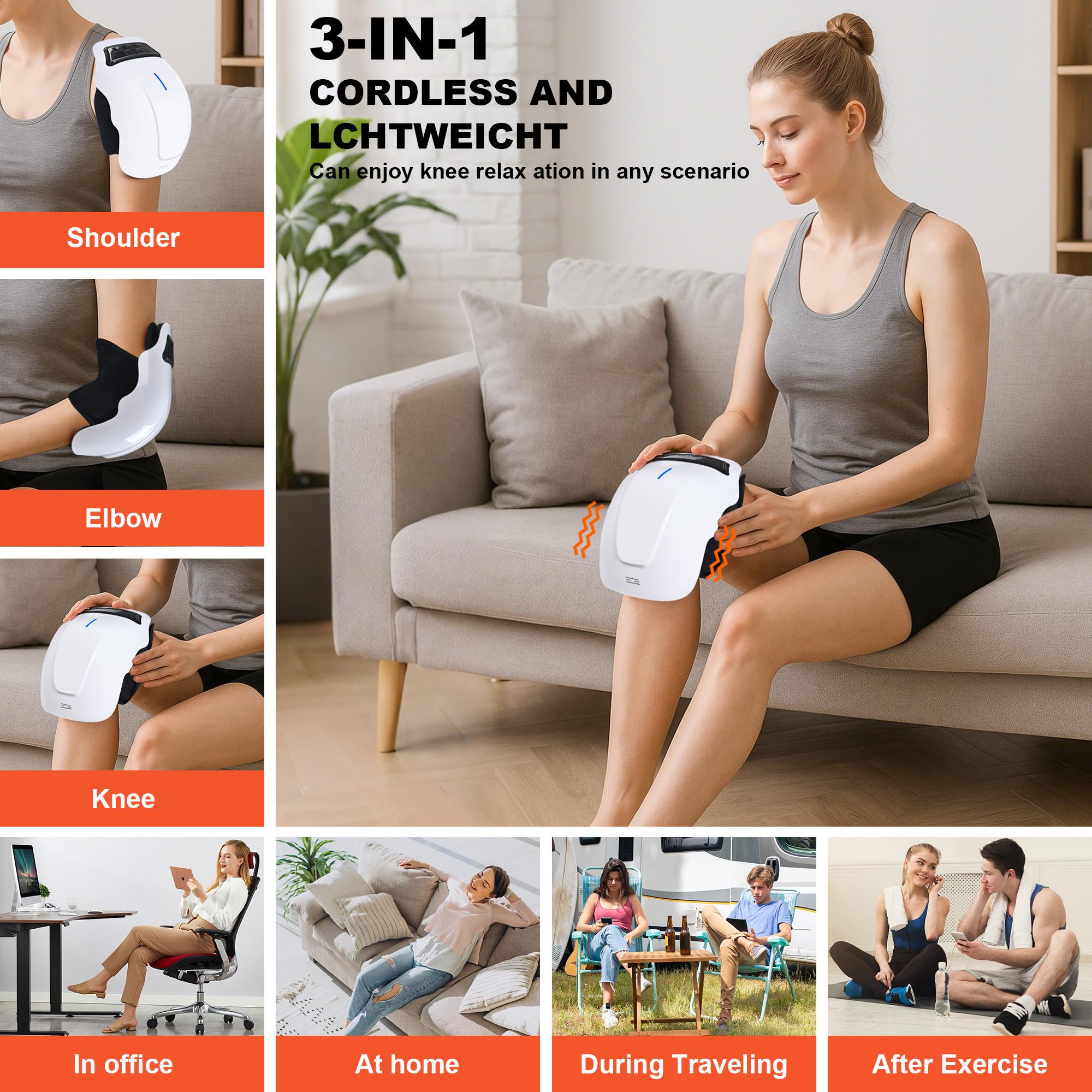 3-IN-1
CORDLESS AND
LCHTWEICHT
Can enjoy knee relax ation in any scenario

Shoulder

Elbow

Knee

In office

At home

During Traveling

After Exercise