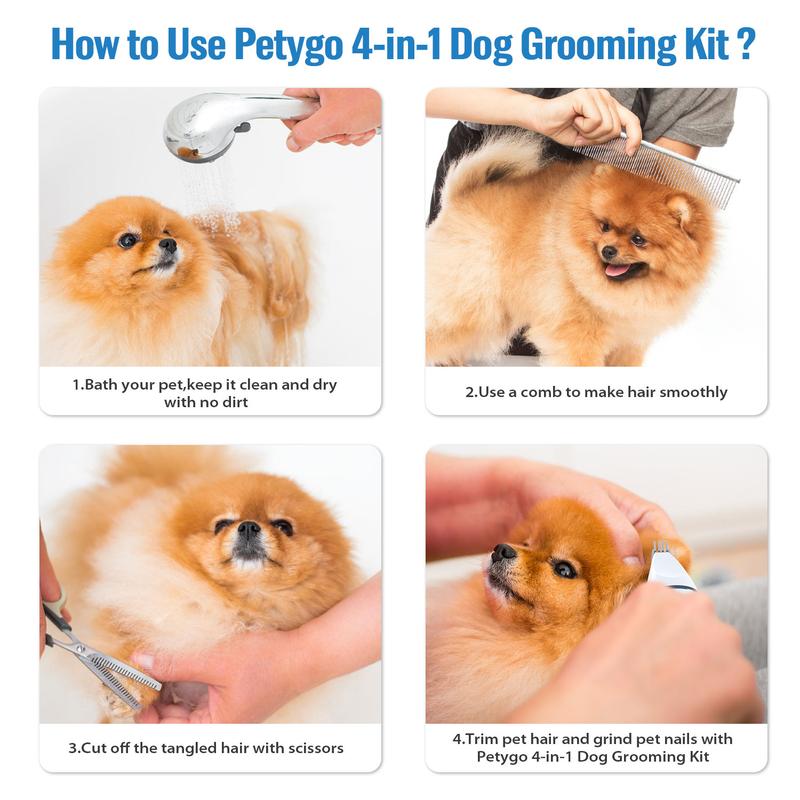 How to Use Petygo 4-in-1 Dog Grooming Kit ?

1.Bath your pet,keep it clean and dry with no dirt

2.Use a comb to make hair smoothly

3.Cut off the tangled hair with scissors

4.Trim pet hair and grind pet nails with Petygo 4-in-1 Dog Grooming Kit