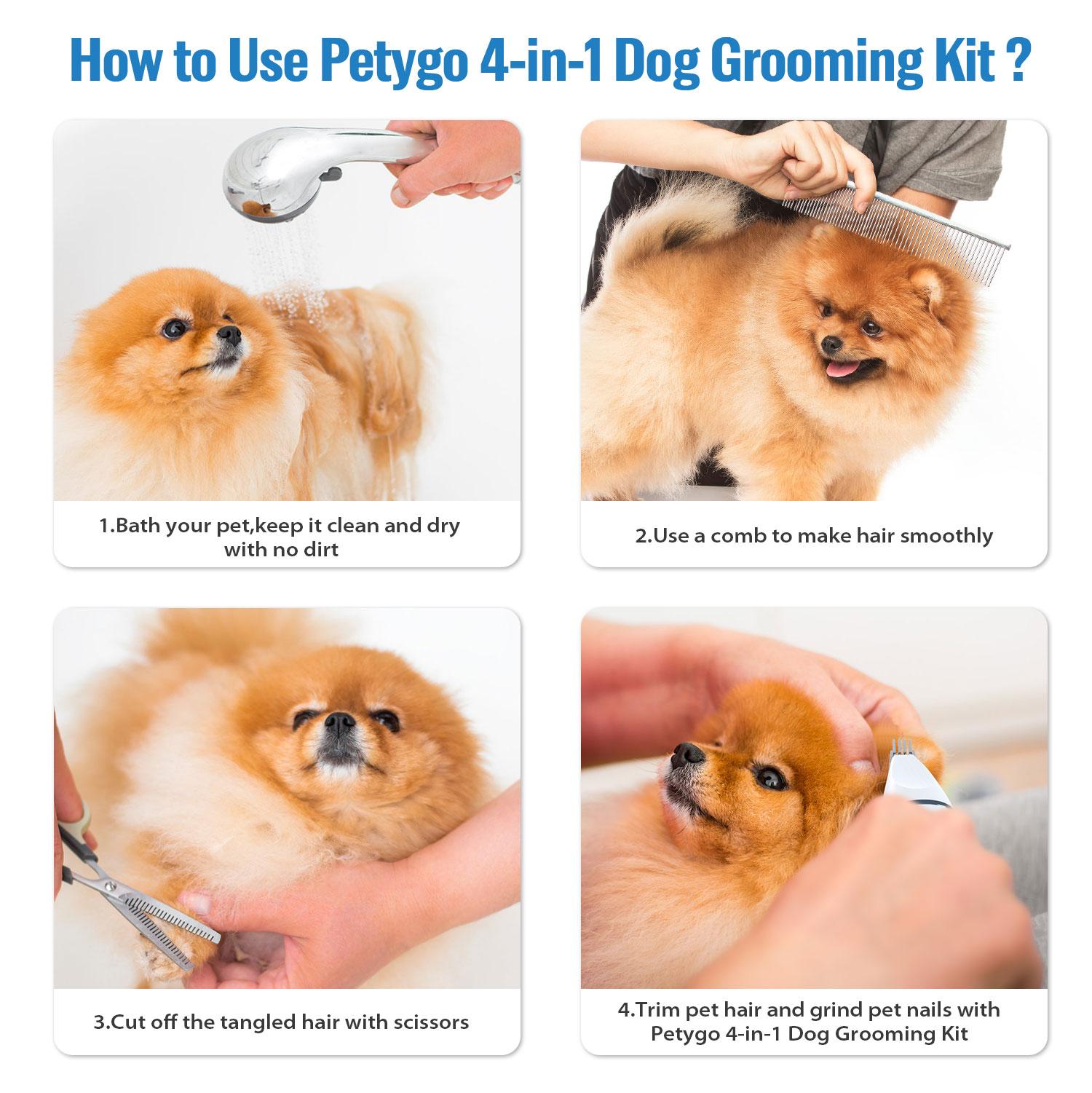 How to Use Petygo 4-in-1 Dog Grooming Kit ?

1.Bath your pet,keep it clean and dry with no dirt

2.Use a comb to make hair smoothly

3.Cut off the tangled hair with scissors

4.Trim pet hair and grind pet nails with Petygo 4-in-1 Dog Grooming Kit