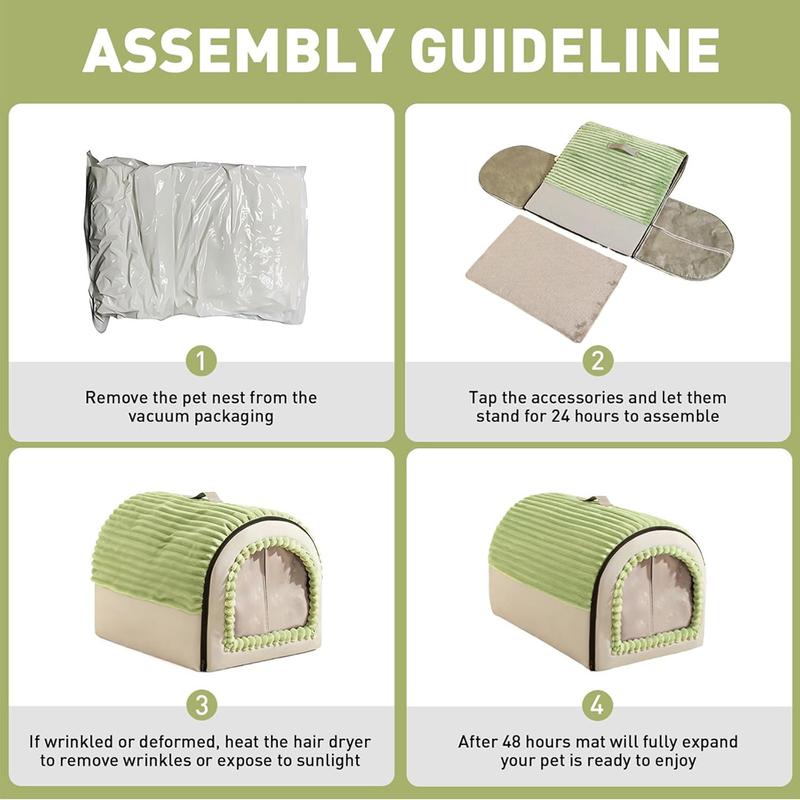 ASSEMBLY GUIDELINE

1

Remove the pet nest from the vacuum packaging

2

Tap the accessories and let them stand for 24 hours to assemble

3

If wrinkled or deformed, heat the hair dryer to remove wrinkles or expose to sunlight

4

After 48 hours mat will fully expand your pet is ready to enjoy