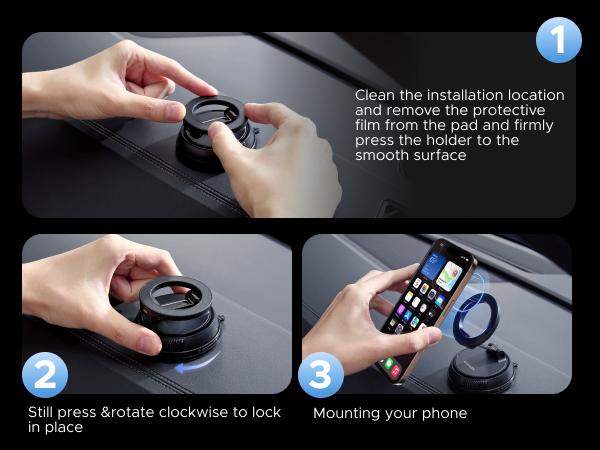 1

Clean the installation location and remove the protective film from the pad and firmly press the holder to the smooth surface

2

Still press &rotate clockwise to lock in place

3

Mounting your phone