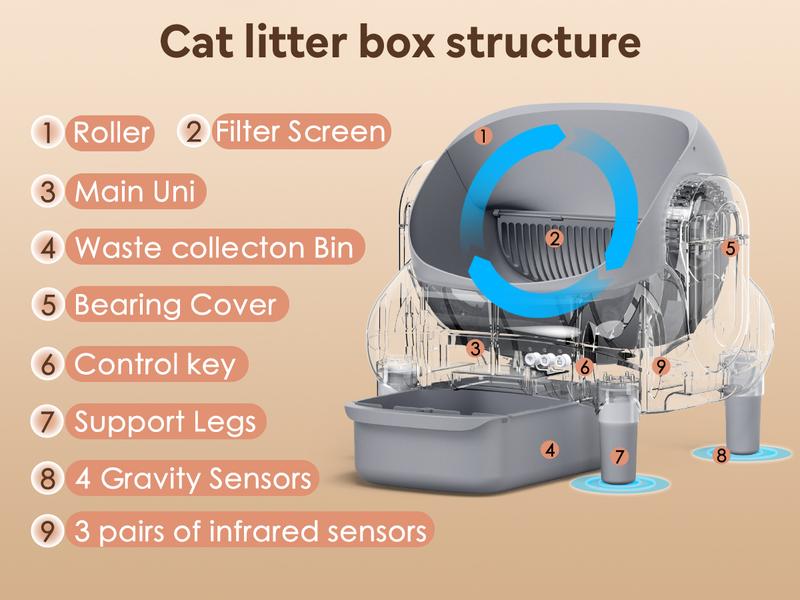 Cat litter box structure

1 Roller 2 Filter Screen

3 Main Uni

4 Waste collecton Bin

5 Bearing Cover

6 Control key

7 Support Legs

8 4 Gravity Sensors

9 3 pairs of infrared sensors

1

2

5

3

6

9

4

7

8