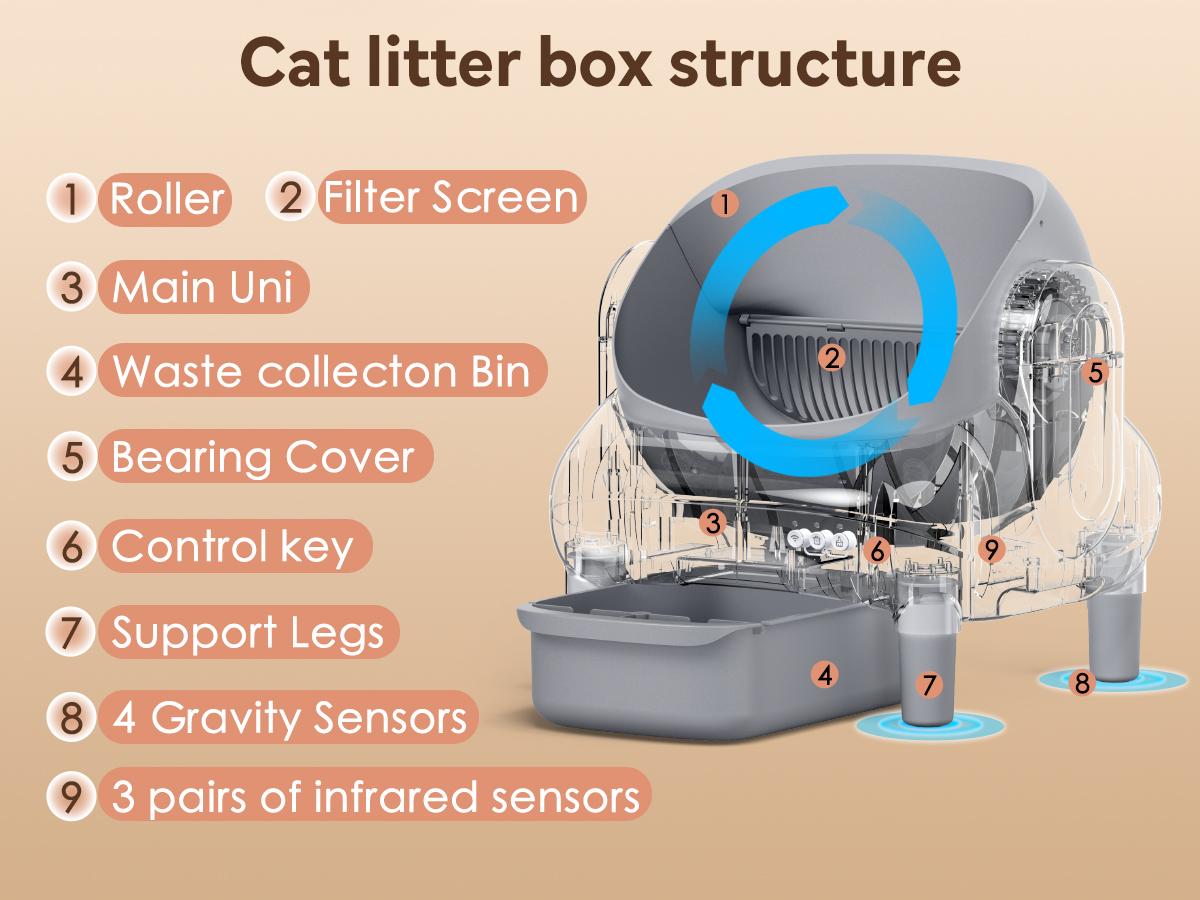 Cat litter box structure

1 Roller 2 Filter Screen

3 Main Uni

4 Waste collecton Bin

5 Bearing Cover

6 Control key

7 Support Legs

8 4 Gravity Sensors

9 3 pairs of infrared sensors

1
2
5
3
6
9
4
7
8