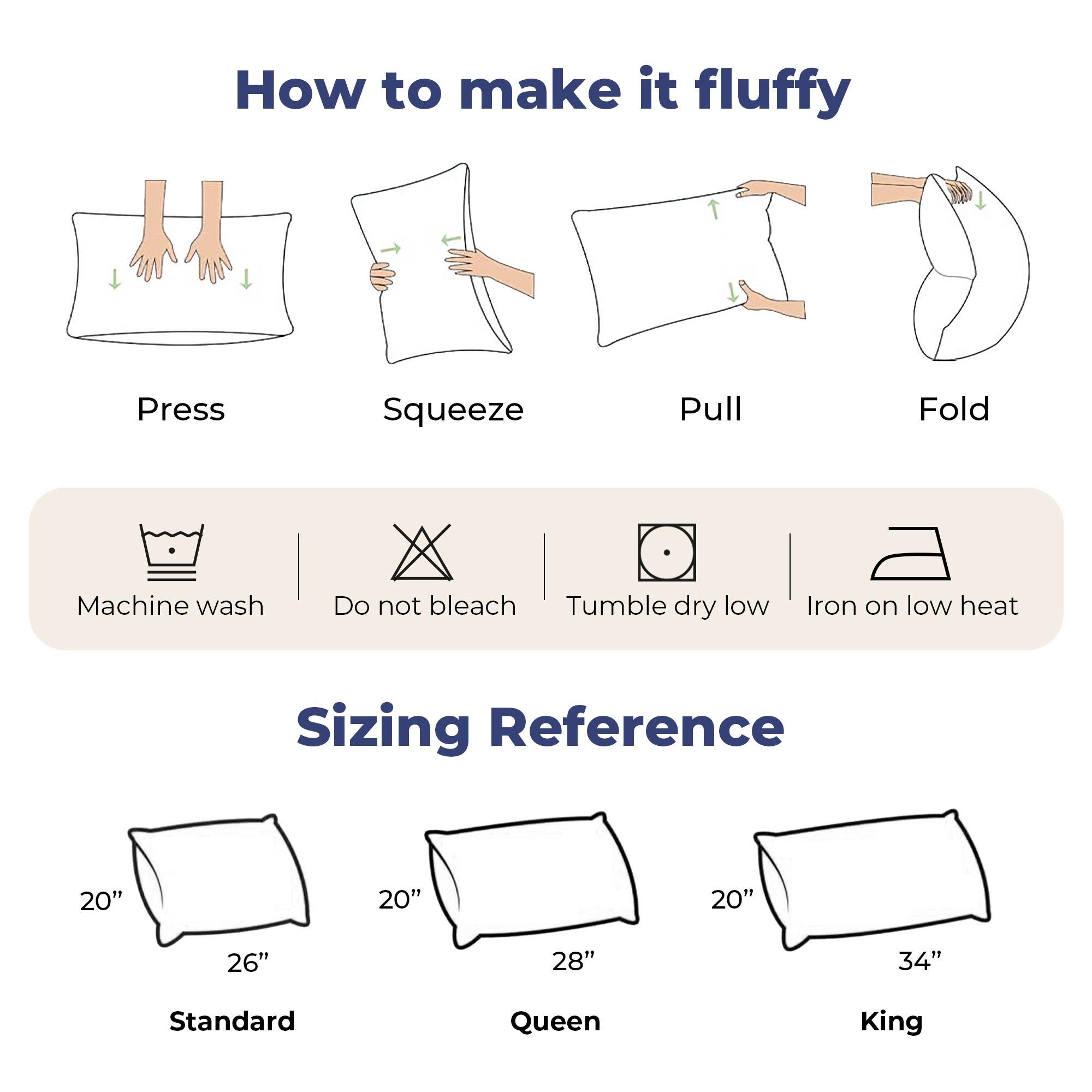 How to make it fluffy

Press

Squeeze

Pull

Fold

Machine wash

Do not bleach

Tumble dry low

Iron on low heat

Sizing Reference

20”

26”

Standard

20”

28”

Queen

20”

34”

King