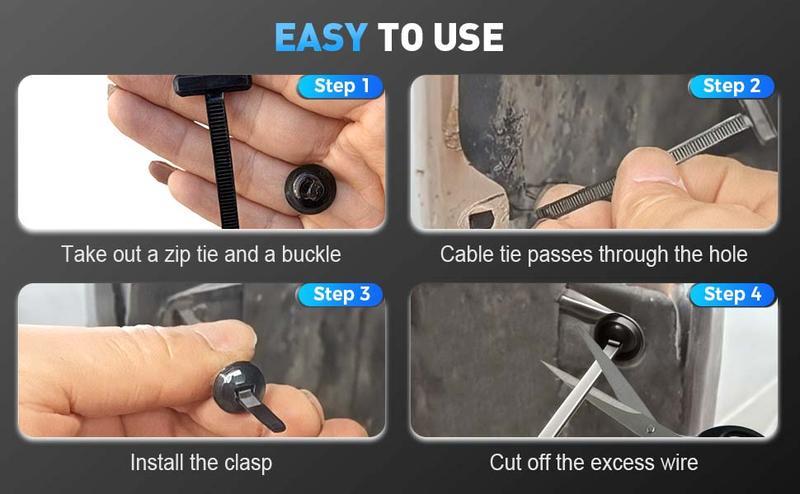 EASY TO USE

Step 1

Take out a zip tie and a buckle

Step 2

Cable tie passes through the hole

Step 3

Install the clasp

Step 4

Cut off the excess wire