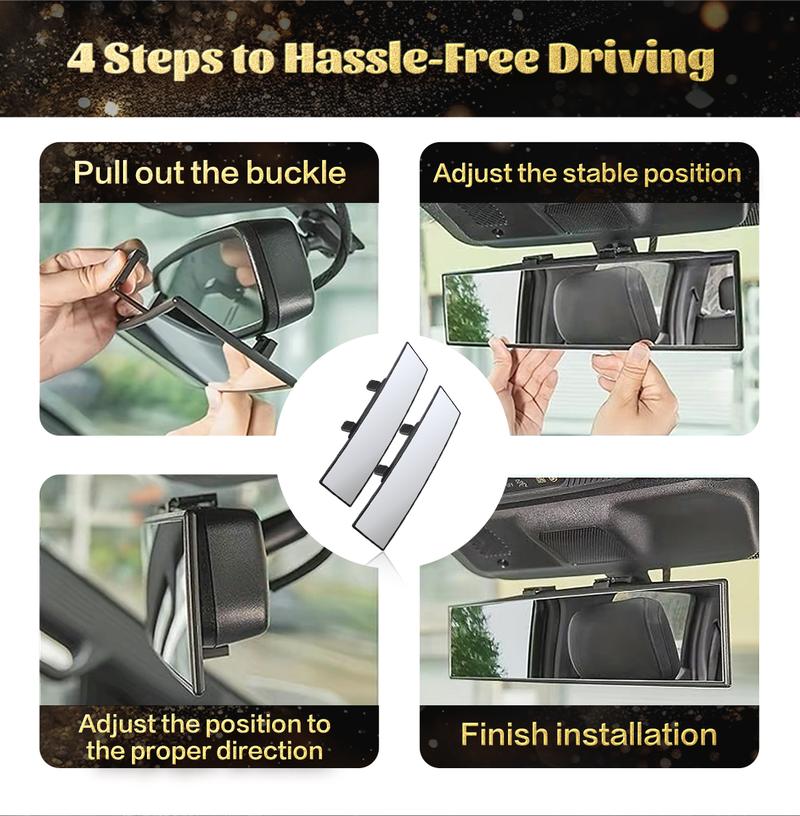 4 Steps to Hassle-Free Driving

Pull out the buckle

Adjust the stable position

Adjust the position to the proper direction

Finish installation