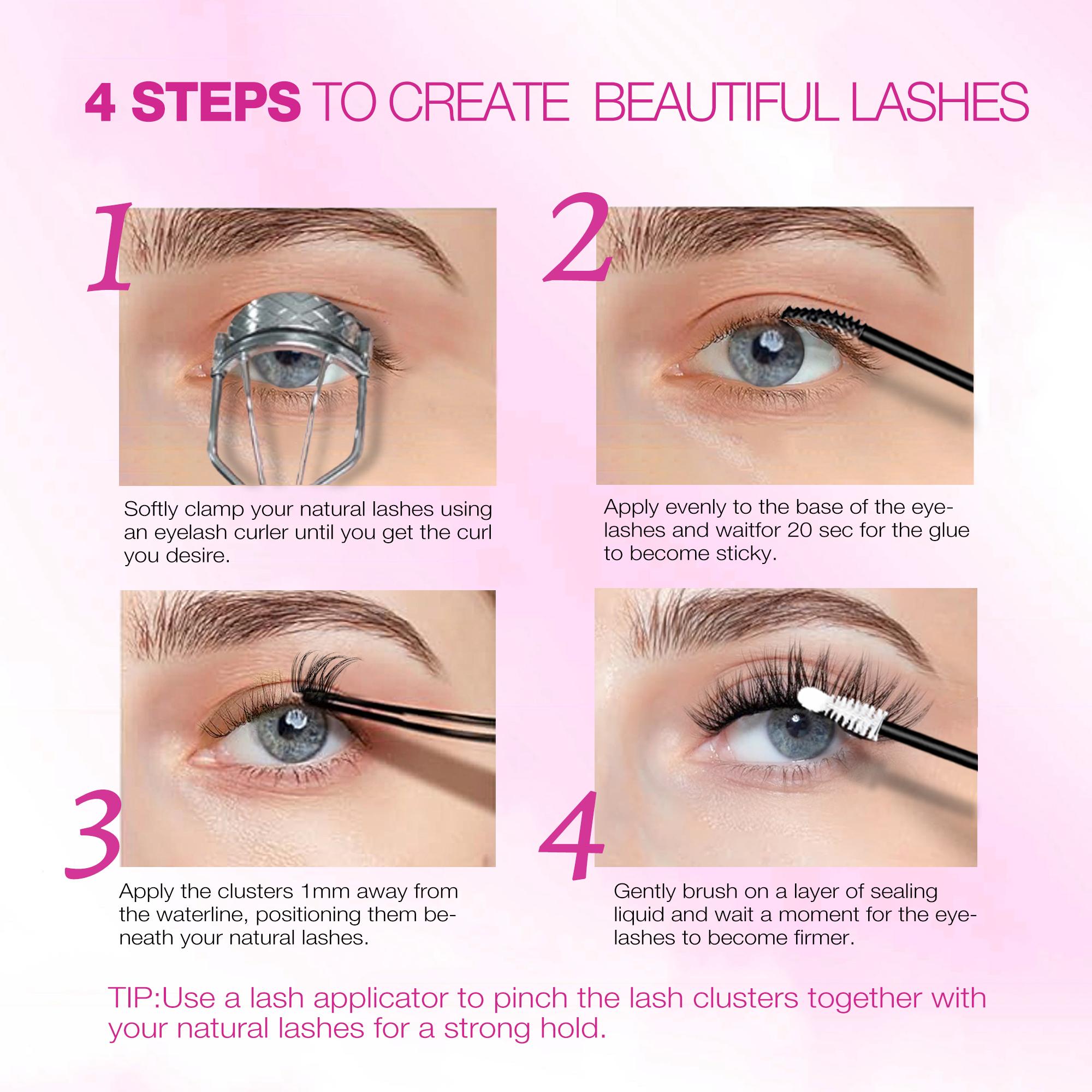 4 STEPS TO CREATE BEAUTIFUL LASHES

1

Softly clamp your natural lashes using an eyelash curler until you get the curl you desire.

2

Apply evenly to the base of the eyelashes and waitfor 20 sec for the glue to become sticky.

3

Apply the clusters 1mm away from the waterline, positioning them beneath your natural lashes.

4

Gently brush on a layer of sealing liquid and wait a moment for the eyelashes to become firmer.

TIP:Use a lash applicator to pinch the lash clusters together with your natural lashes for a strong hold.